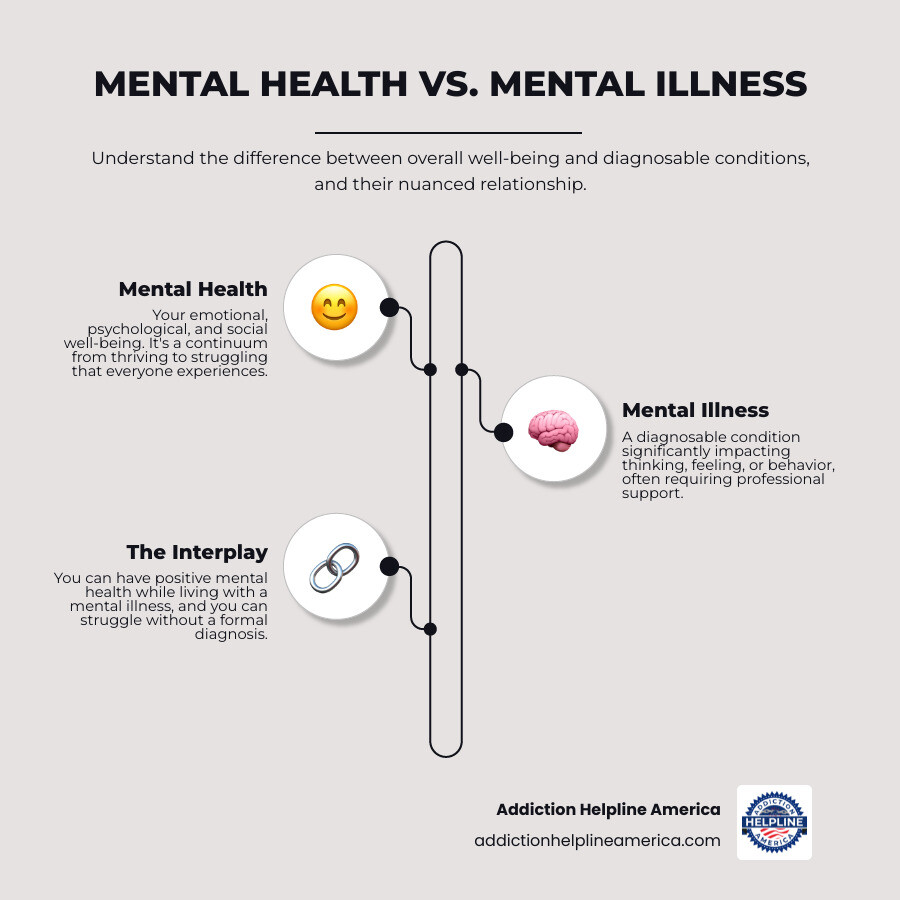 MENTAL HEALTH VS. MENTAL ILLNESS

Understand the difference between overall well-being and diagnosable conditions, and their nuanced relationship.

Mental Health
Your emotional, psychological, and social well-being. It's a continuum from thriving to struggling that everyone experiences.

Mental Illness
A diagnosable condition significantly impacting thinking, feeling, or behavior, often requiring professional support.

The Interplay
You can have positive mental health while living with a mental illness, and you can struggle without a formal diagnosis.

Addiction Helpline America
addictionhelplineamerica.com

ADDICTION HELPLINE AMERICA