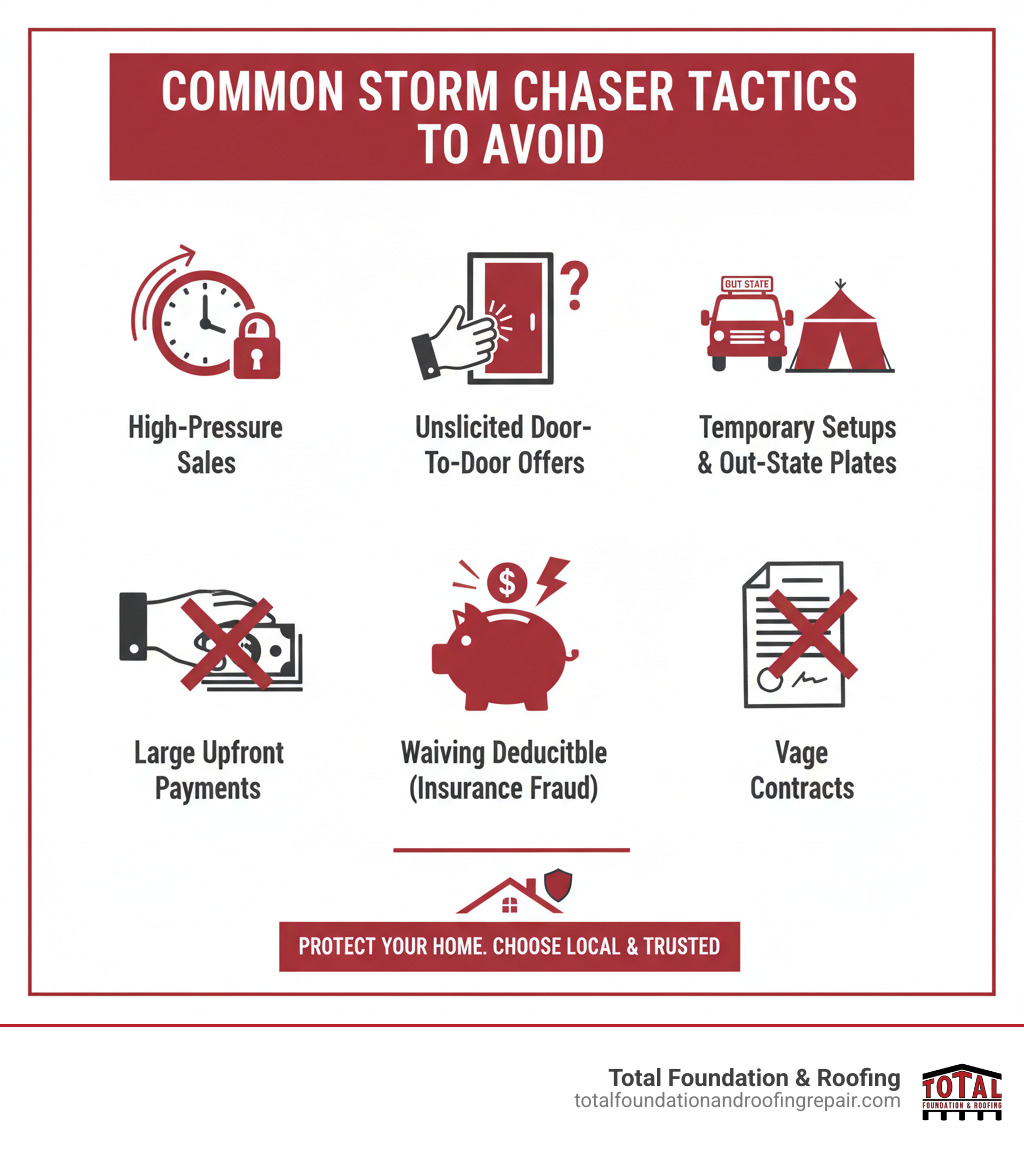 COMMON STORM CHASER TACTICS TO AVOID

GUT STATE

High-Pressure Sales

Unslicited Door-To-Door Offers

Temporary Setups & Out-State Plates

Large Upfront Payments

Waiving Deducitble (Insurance Fraud)

Vage Contracts

PROTECT YOUR HOME. CHOOSE LOCAL & TRUSTED

Total Foundation & Roofing
totalfoundationandroofingrepair.com

TOTAL
FOUNDATION & ROOFING