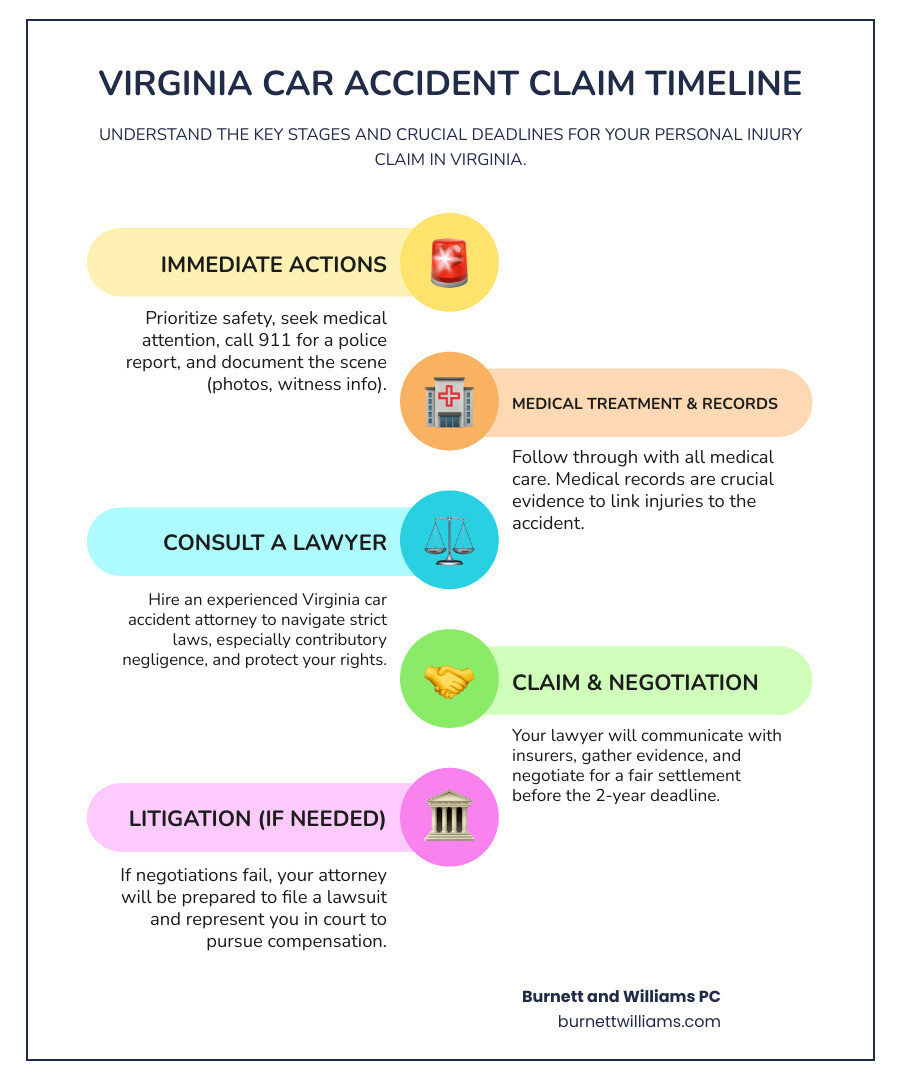 VIRGINIA CAR ACCIDENT CLAIM TIMELINE

UNDERSTAND THE KEY STAGES AND CRUCIAL DEADLINES FOR YOUR PERSONAL INJURY CLAIM IN VIRGINIA.

IMMEDIATE ACTIONS

Prioritize safety, seek medical attention, call 911 for a police report, and document the scene (photos, witness info).

MEDICAL TREATMENT & RECORDS

Follow through with all medical care. Medical records are crucial evidence to link injuries to the accident.

CONSULT A LAWYER

Hire an experienced Virginia car accident attorney to navigate strict laws, especially contributory negligence, and protect your rights.

CLAIM & NEGOTIATION

Your lawyer will communicate with insurers, gather evidence, and negotiate for a fair settlement before the 2-year deadline.

LITIGATION (IF NEEDED)

If negotiations fail, your attorney will be prepared to file a lawsuit and represent you in court to pursue compensation.

Burnett and Williams PC
burnettwilliams.com