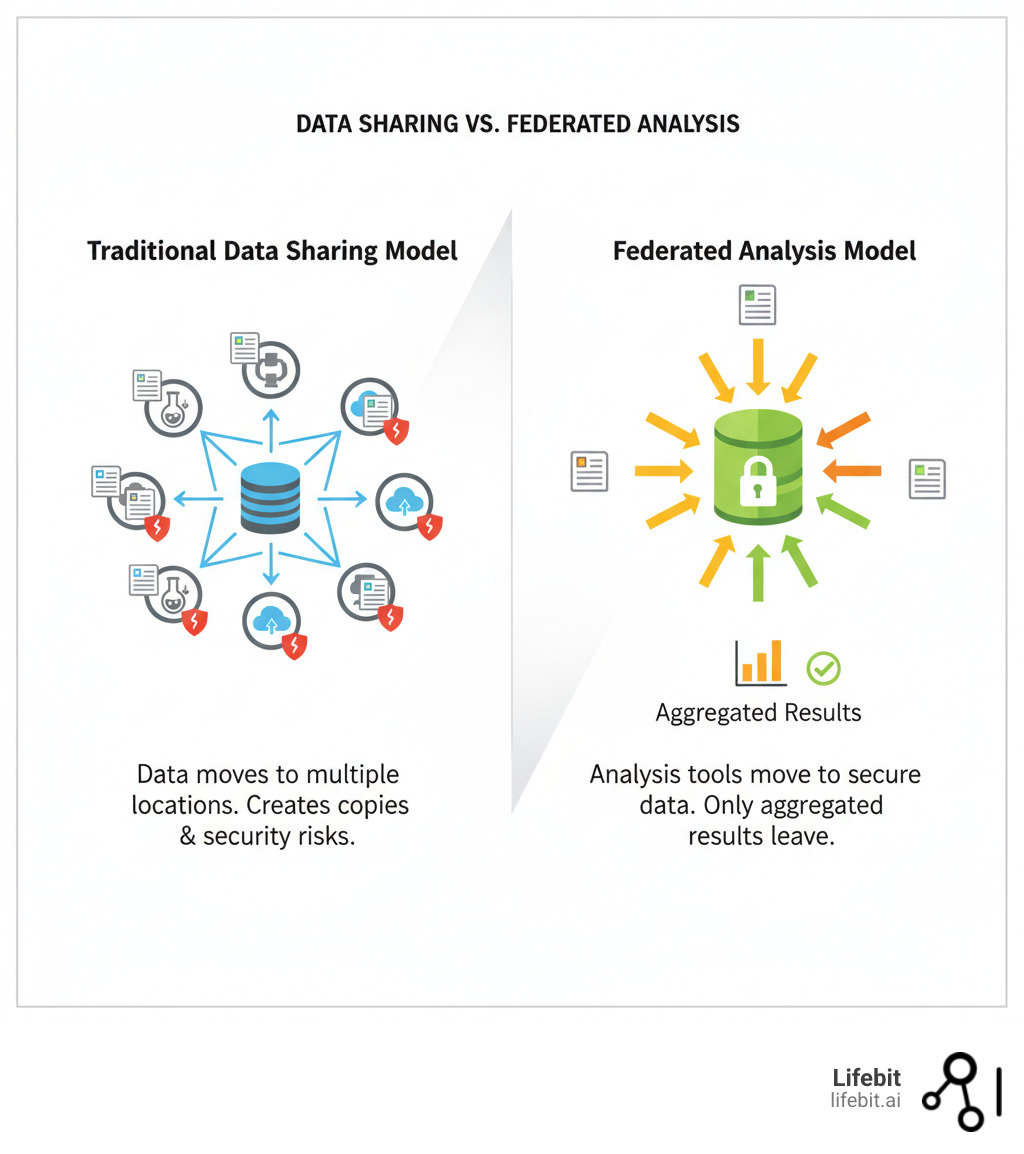 DATA SHARING VS. FEDERATED ANALYSIS

Traditional Data Sharing Model

Data moves to multiple locations. Creates copies & security risks.

Federated Analysis Model

Aggregated Results

Analysis tools move to secure data. Only aggregated results leave.

Lifebit
lifebit.ai