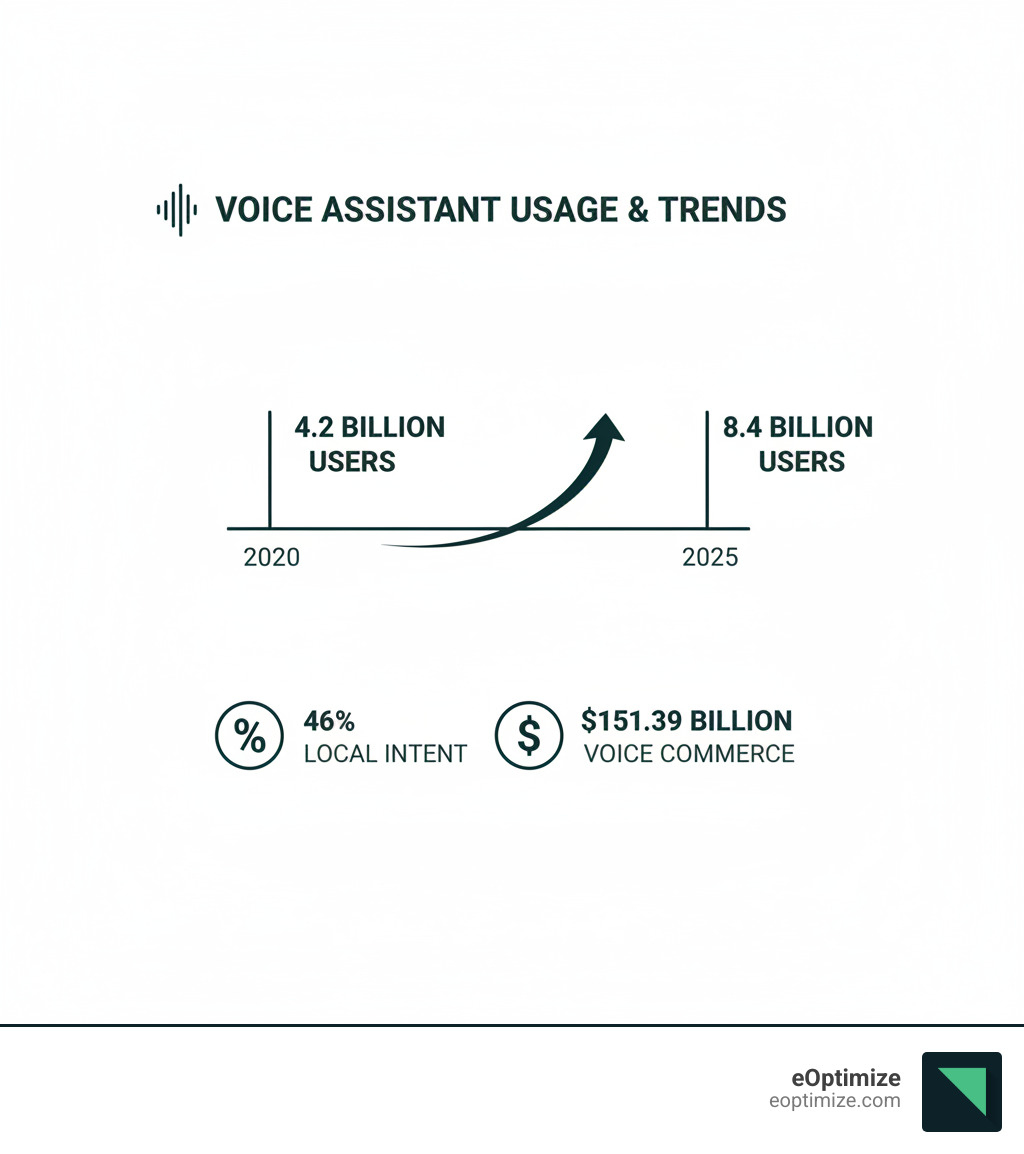 VOICE ASSISTANT USAGE & TRENDS

4.2 BILLION USERS

8.4 BILLION USERS

2020

2025

%
46%
LOCAL INTENT

$
$151.39 BILLION
VOICE COMMERCE

eOptimize
eoptimize.com