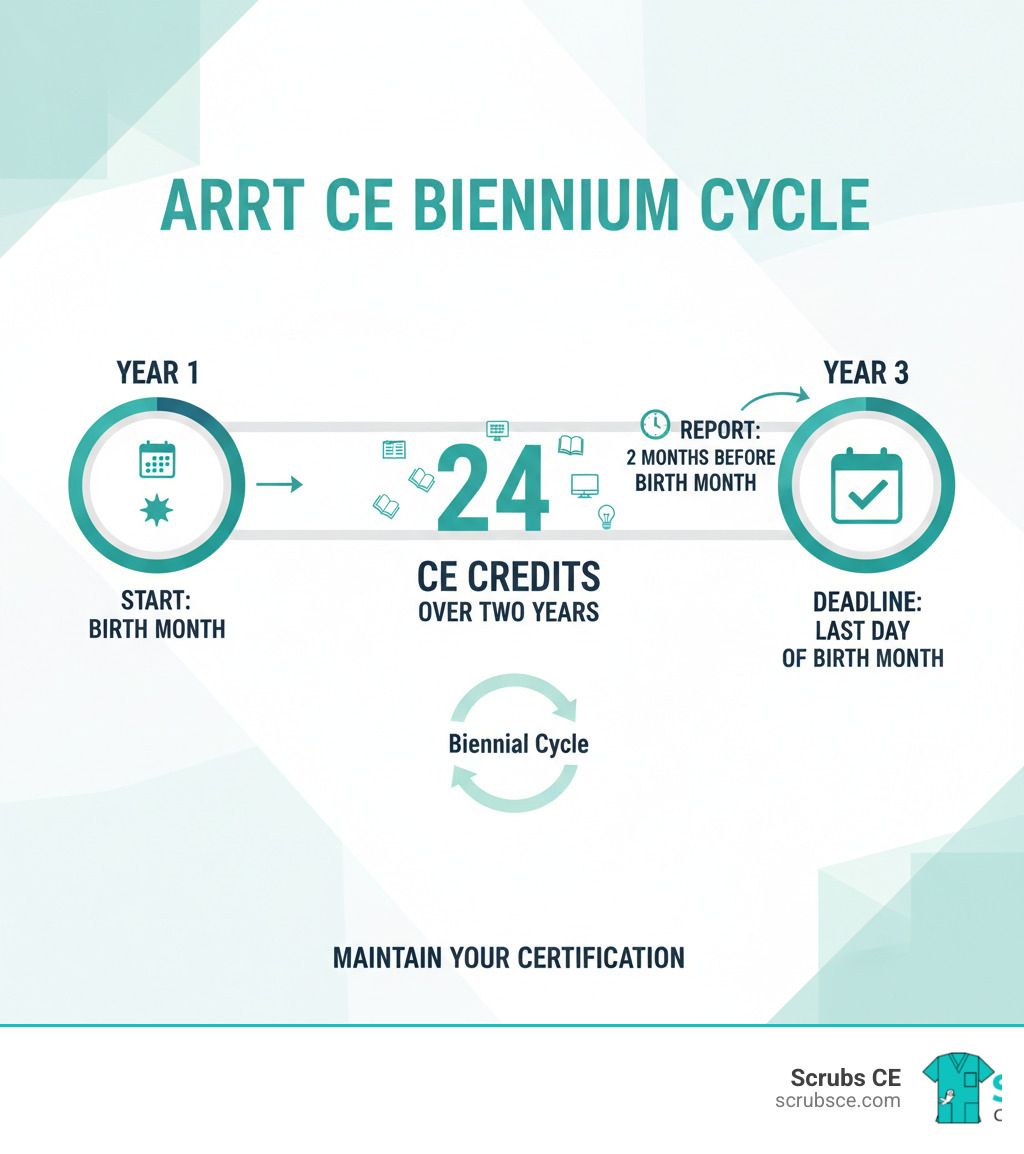 ARRT CE BIENNIUM CYCLE

YEAR 1

START: BIRTH MONTH

24

CE CREDITS
OVER TWO YEARS

REPORT: 2 MONTHS BEFORE BIRTH MONTH

YEAR 3

DEADLINE: LAST DAY OF BIRTH MONTH

Biennial Cycle

MAINTAIN YOUR CERTIFICATION

Scrubs CE
scrubsce.com