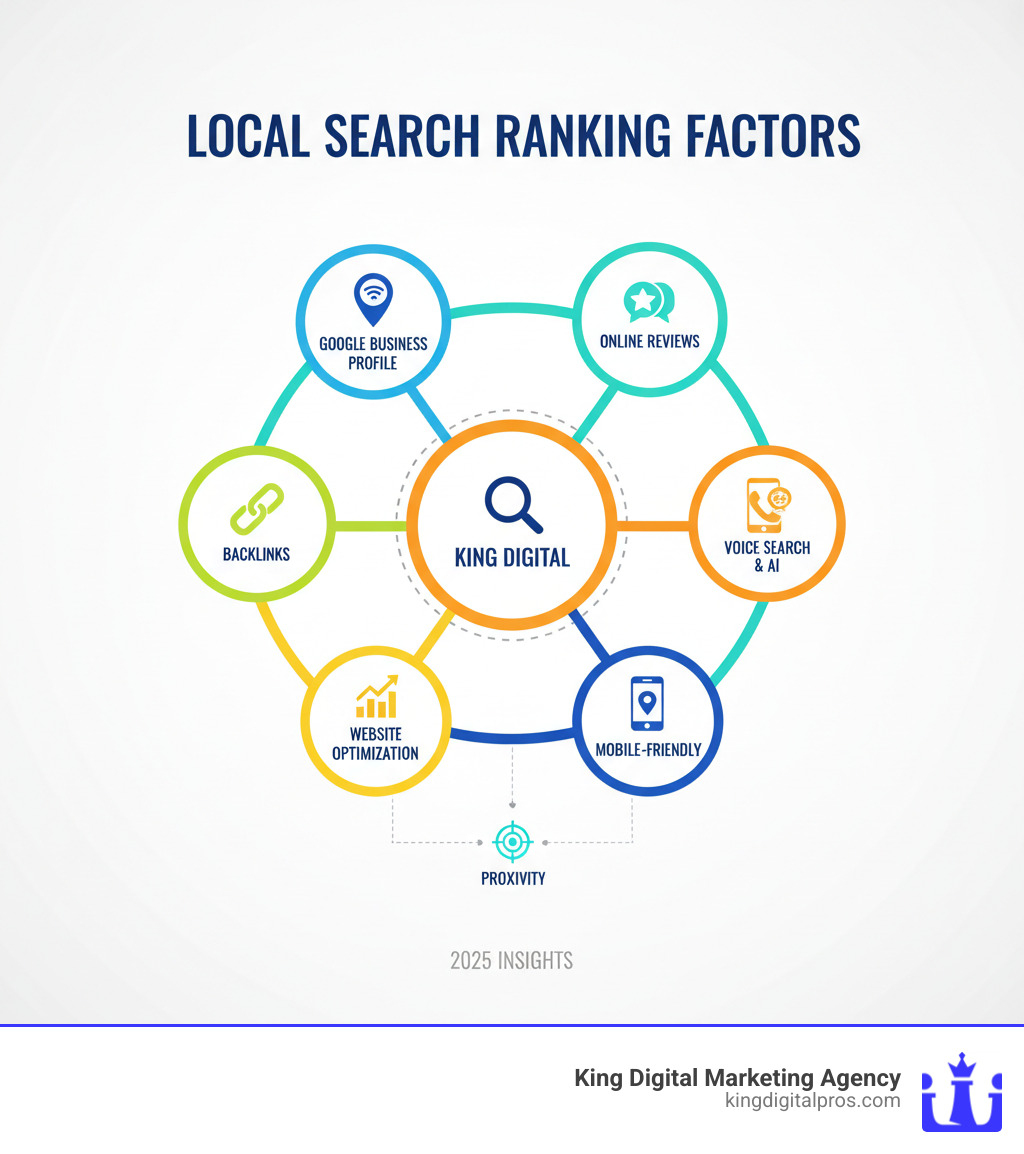 LOCAL SEARCH RANKING FACTORS

GOOGLE BUSINESS PROFILE

ONLINE REVIEWS

BACKLINKS

KING DIGITAL

VOICE SEARCH & AI

WEBSITE OPTIMIZATION

MOBILE-FRIENDLY

PROXIVITY

2025 INSIGHTS

King Digital Marketing Agency
kingdigitalpros.com