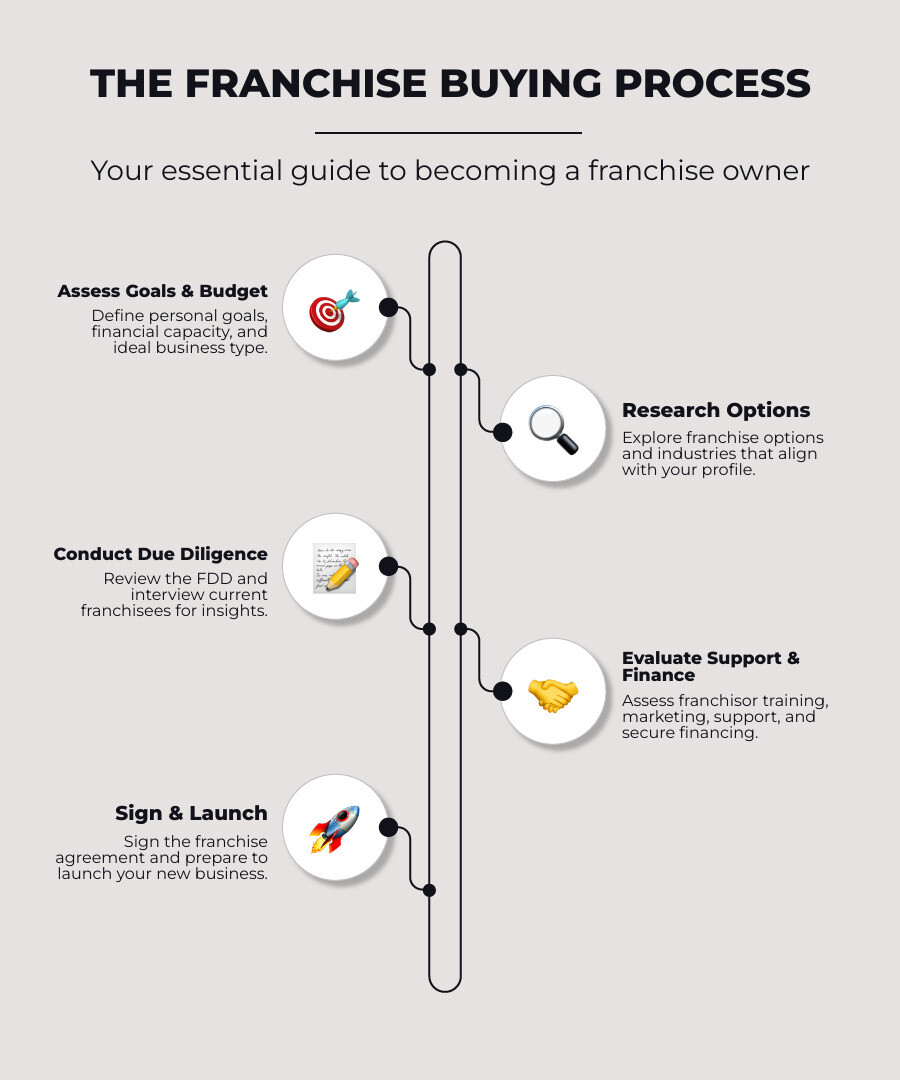 THE FRANCHISE BUYING PROCESS

Your essential guide to becoming a franchise owner

Assess Goals & Budget

Define personal goals, financial capacity, and ideal business type.

Research Options

Explore franchise options and industries that align with your profile.

Conduct Due Diligence

Review the FDD and interview current franchisees for insights.

Evaluate Support & Finance

Assess franchisor training, marketing, support, and secure financing.

Sign & Launch

Sign the franchise agreement and prepare to launch your new business.