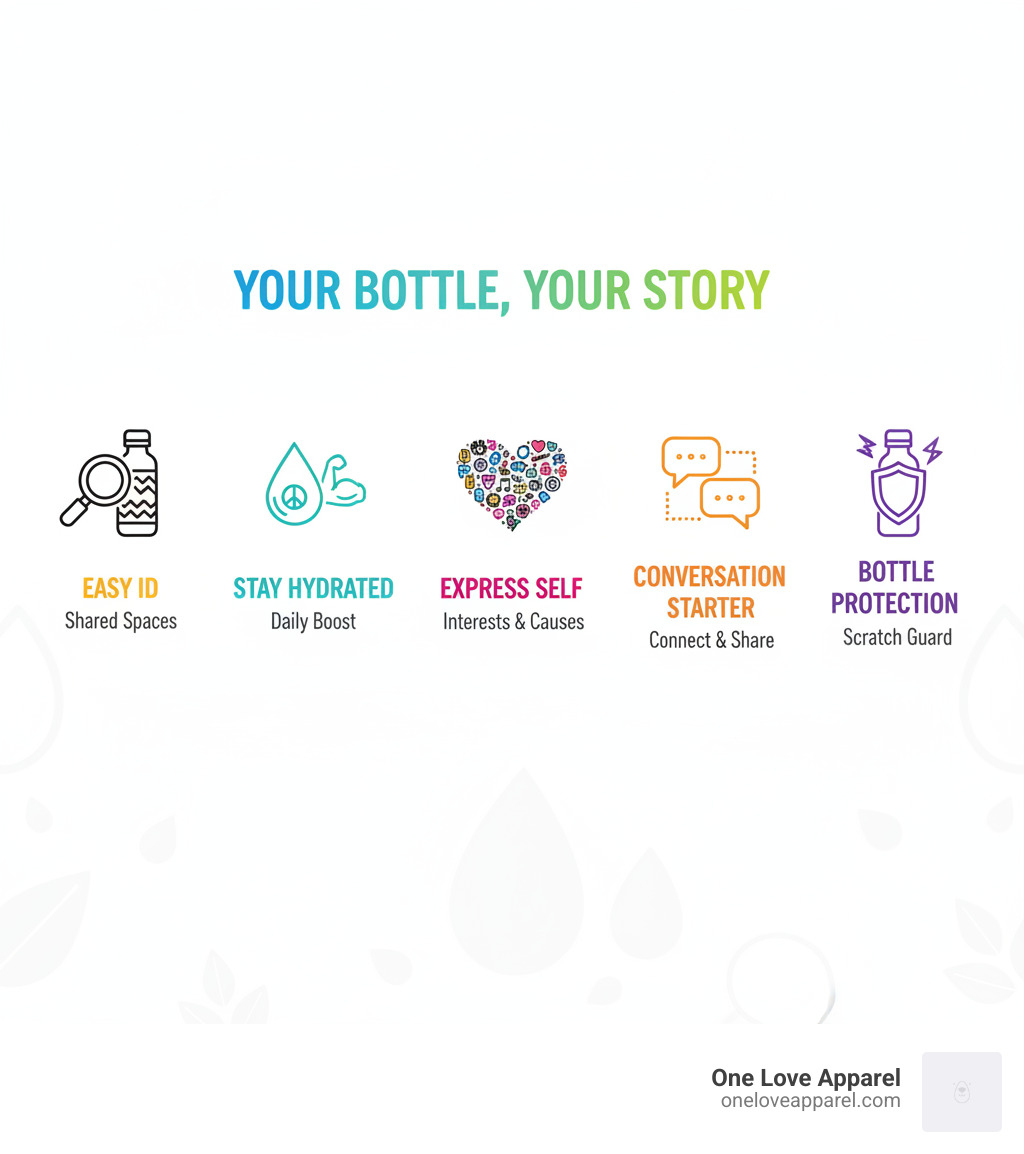 YOUR BOTTLE, YOUR STORY

EASY ID
Shared Spaces

STAY HYDRATED
Daily Boost

EXPRESS SELF
Interests & Causes

CONVERSATION STARTER
Connect & Share

BOTTLE PROTECTION
Scratch Guard

One Love Apparel
oneloveapparel.com