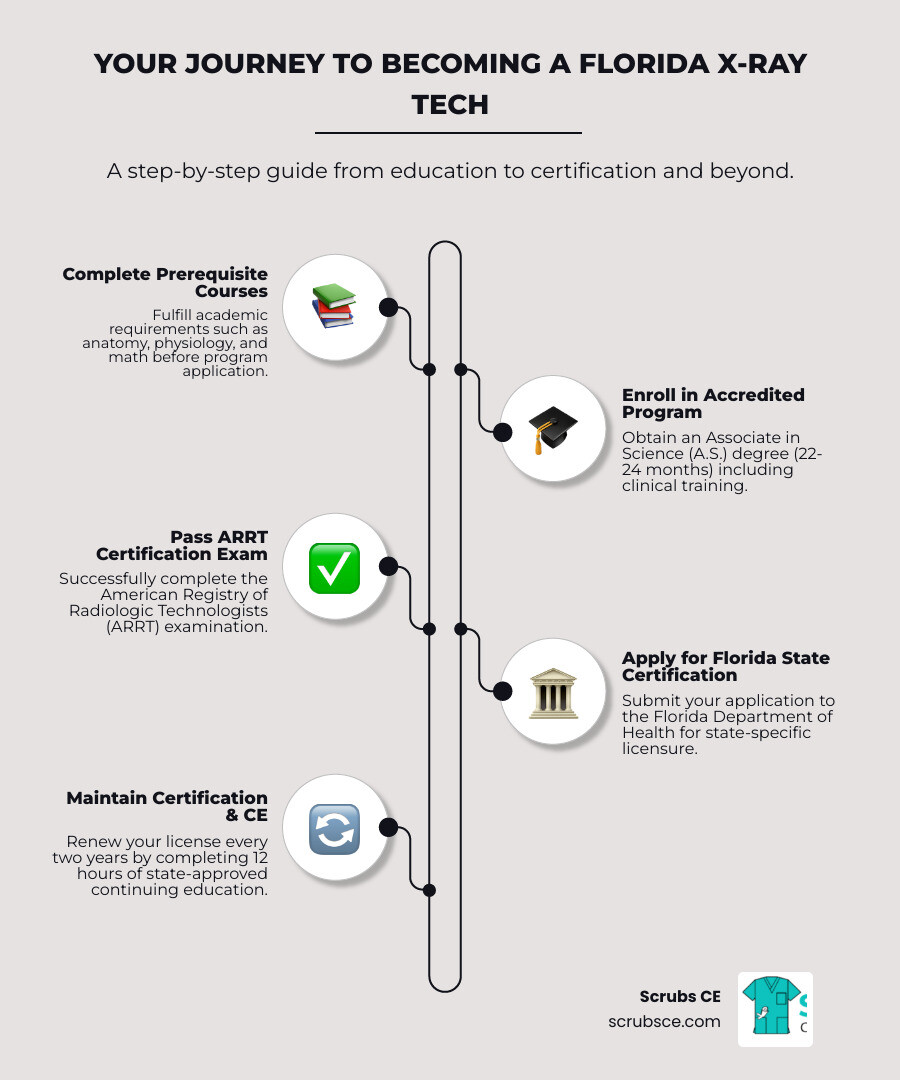 YOUR JOURNEY TO BECOMING A FLORIDA X-RAY TECH

A step-by-step guide from education to certification and beyond.

Complete Prerequisite Courses

Fulfill academic requirements such as anatomy, physiology, and math before program application.

Enroll in Accredited Program

Obtain an Associate in Science (A.S.) degree (22-24 months) including clinical training.

Pass ARRT Certification Exam

Successfully complete the American Registry of Radiologic Technologists (ARRT) examination.

Apply for Florida State Certification

Submit your application to the Florida Department of Health for state-specific licensure.

Maintain Certification & CE

Renew your license every two years by completing 12 hours of state-approved continuing education.

Scrubs CE
scrubsce.com