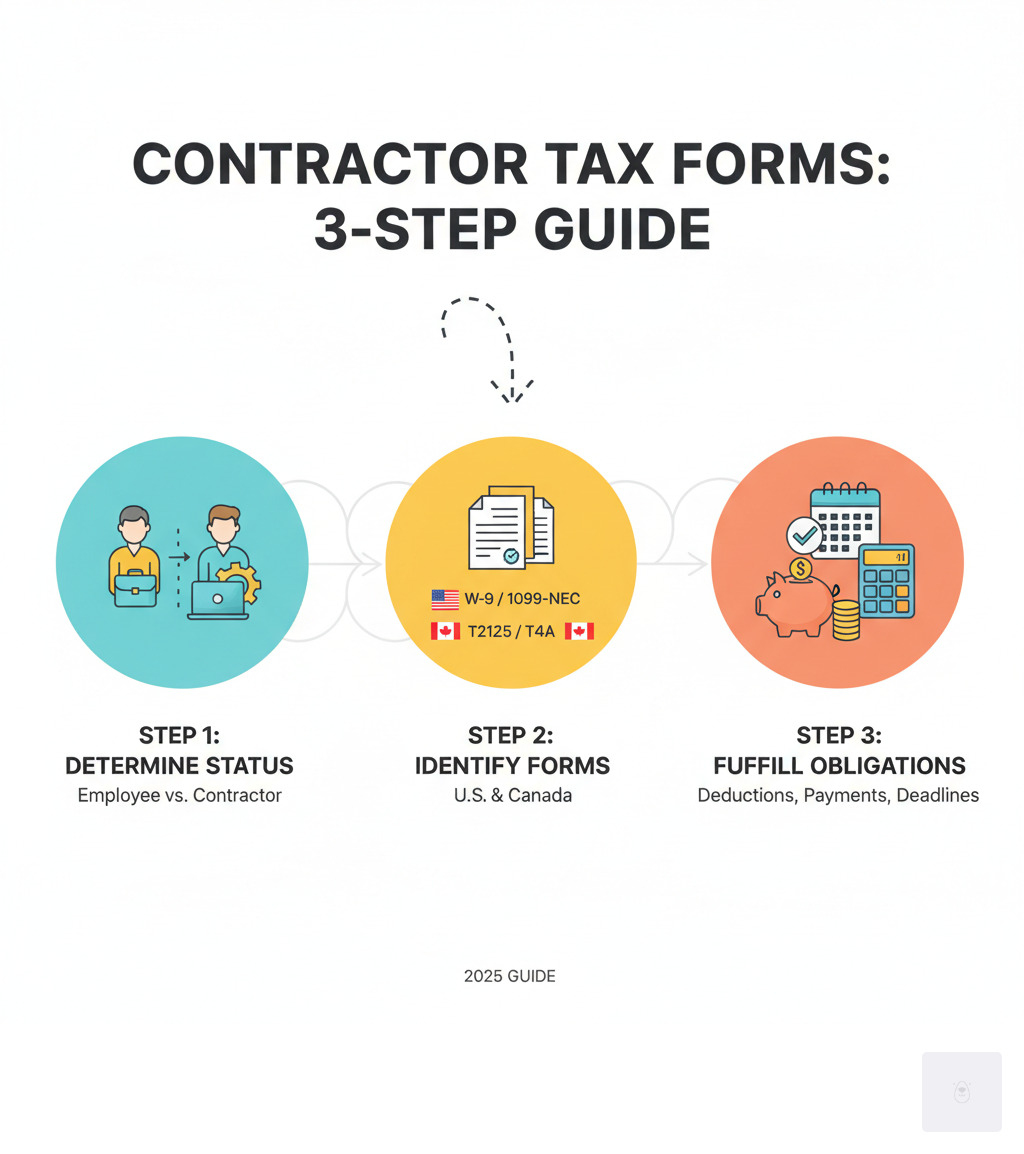 CONTRACTOR TAX FORMS: 3-STEP GUIDE

W-9 / 1099-NEC

T2125 / T4A

STEP 1:
DETERMINE STATUS
Employee vs. Contractor

STEP 2:
IDENTIFY FORMS
U.S. & Canada

STEP 3:
FUFFILL OBLIGATIONS
Deductions, Payments, Deadlines

2025 GUIDE