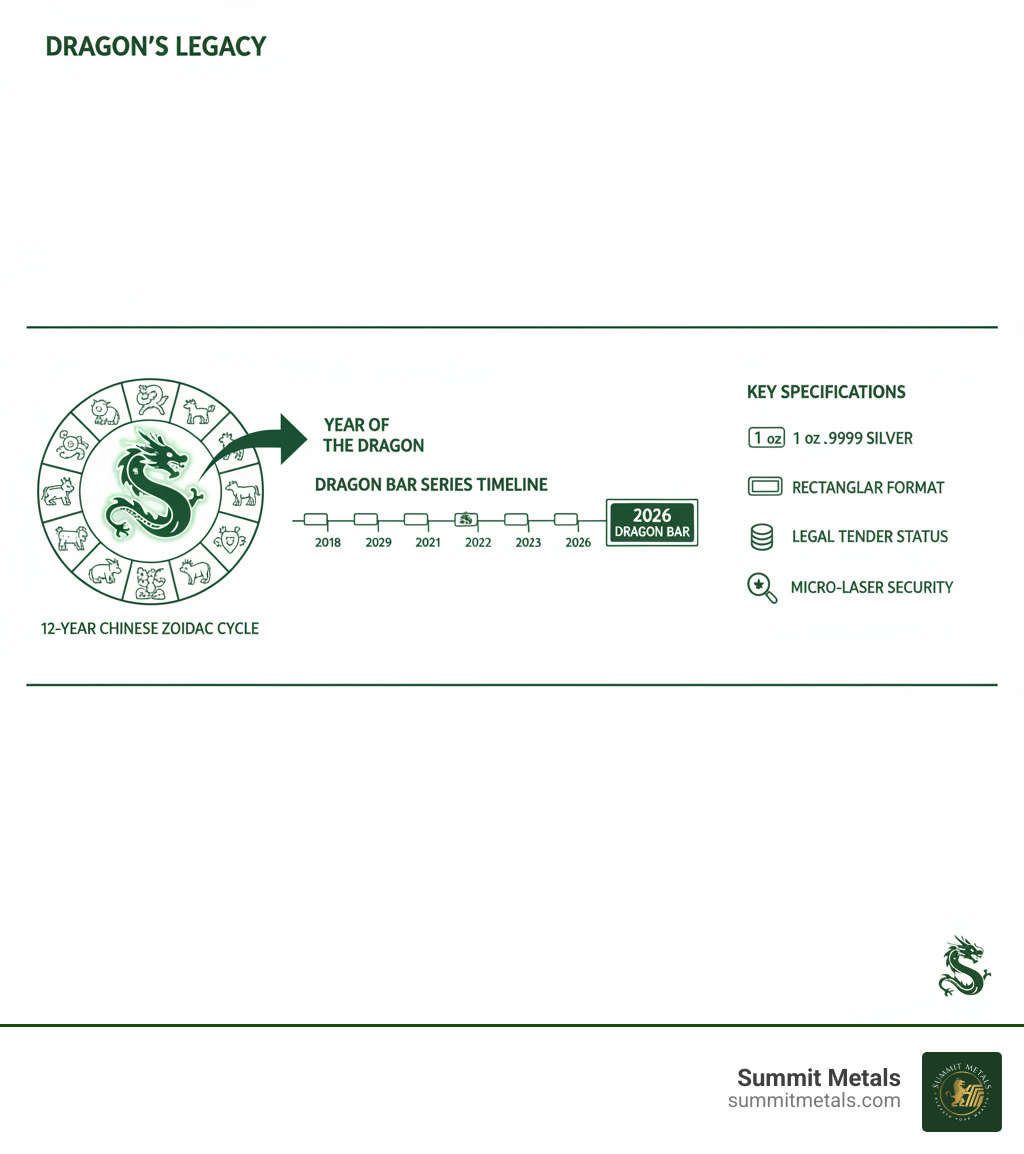 DRAGON'S LEGACY

12-YEAR CHINESE ZOIDAC CYCLE

YEAR OF THE DRAGON

DRAGON BAR SERIES TIMELINE

2018 2029 2021 2022 2023 2026

2026 DRAGON BAR

KEY SPECIFICATIONS

1 oz 1 oz .9999 SILVER

RECTANGLAR FORMAT

LEGAL TENDER STATUS

MICRO-LASER SECURITY

Summit Metals
summitmetals.com

SUMMIT METALS