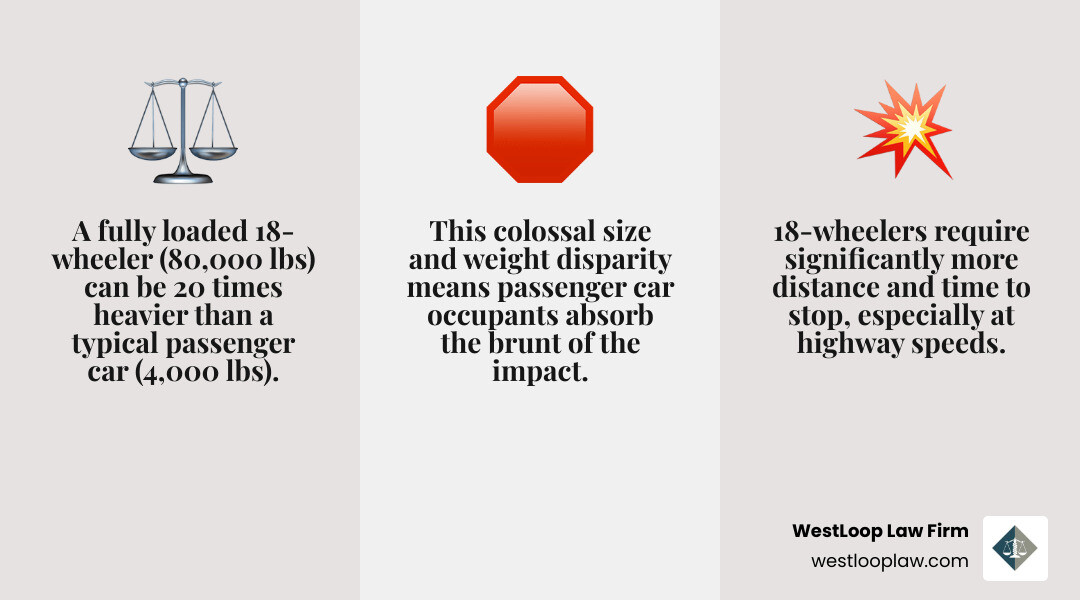 A fully loaded 18-wheeler (80,000 lbs) can be 20 times heavier than a typical passenger car (4,000 lbs).

This colossal size and weight disparity means passenger car occupants absorb the brunt of the impact.

18-wheelers require significantly more distance and time to stop, especially at highway speeds.

WestLoop Law Firm
westlooplaw.com