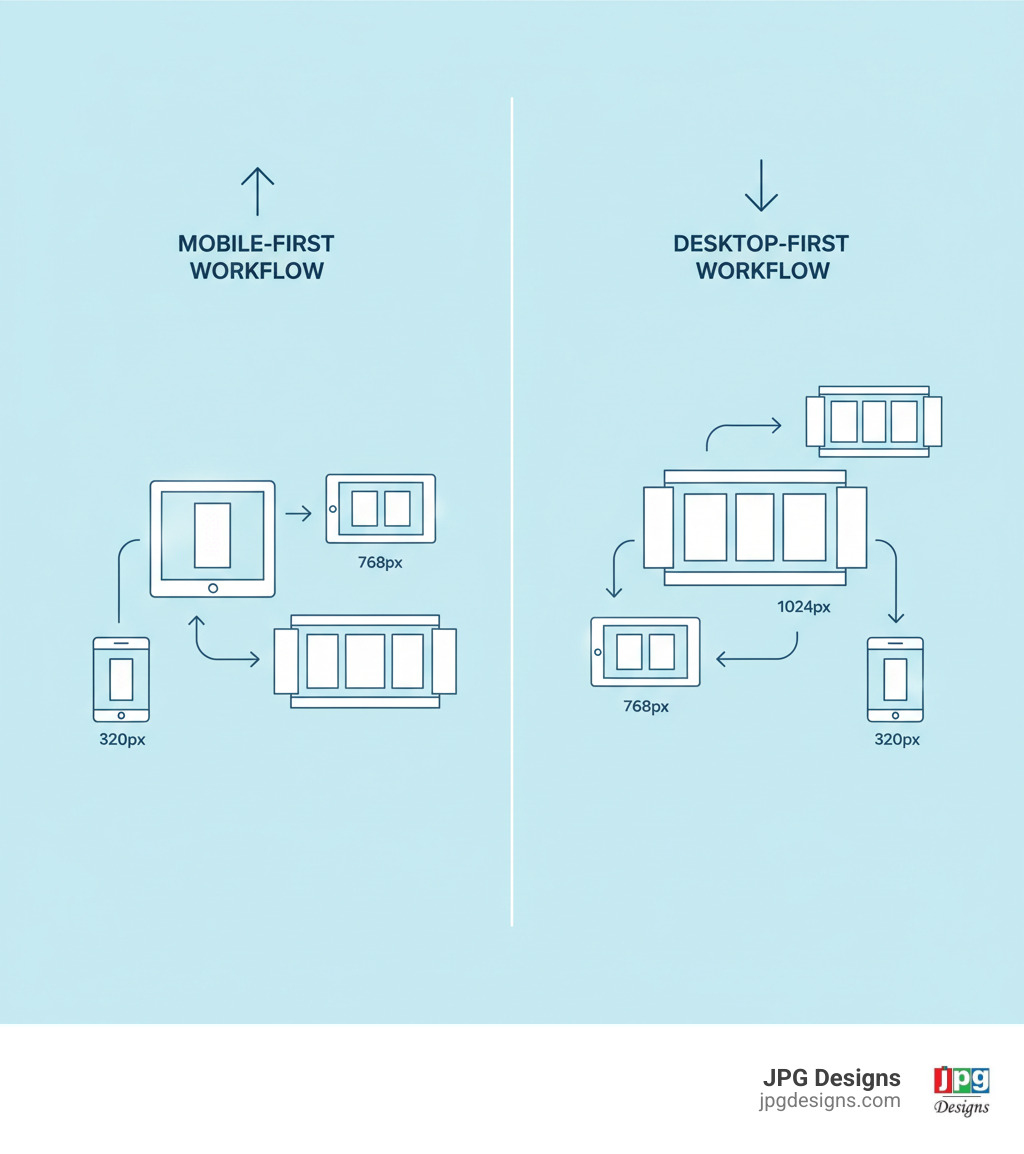 MOBILE-FIRST WORKFLOW

768px

320px

DESKTOP-FIRST WORKFLOW

1024px

768px

320px

JPG Designs
jpgdesigns.com

jpg
Designs