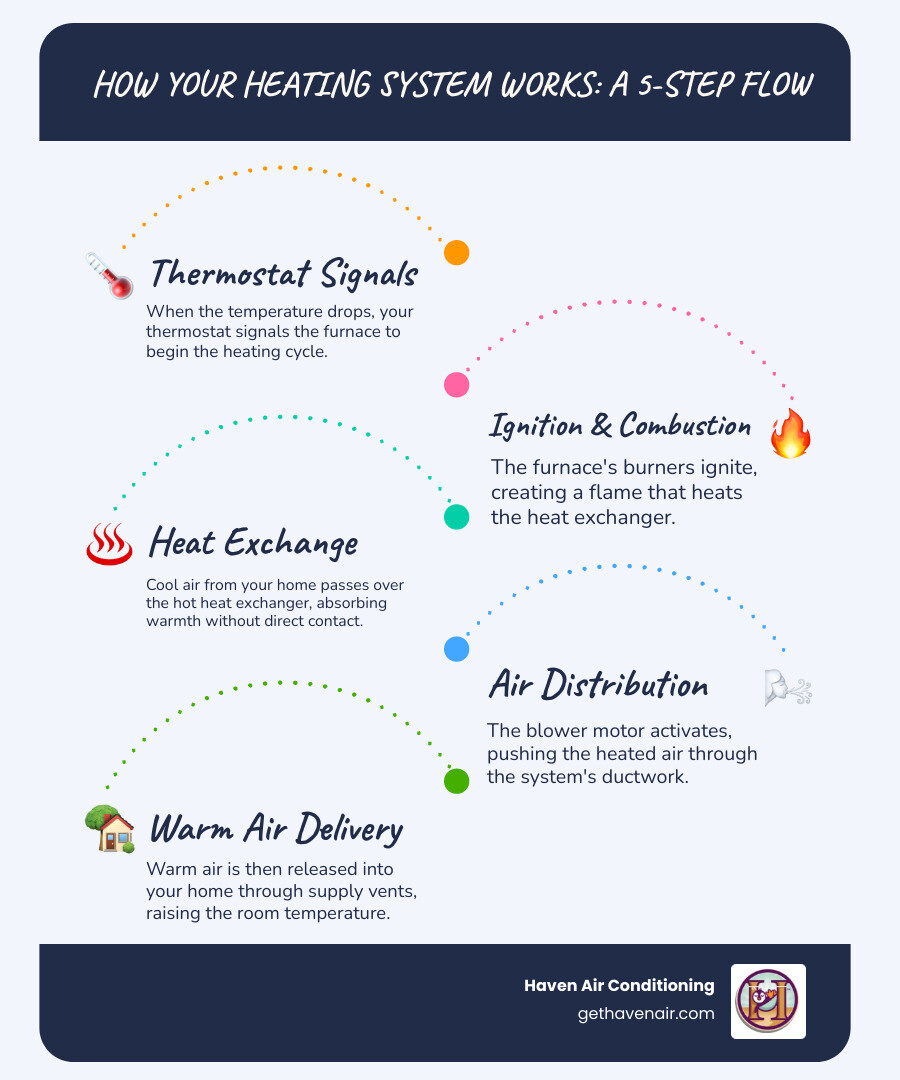 HOW YOUR HEATING SYSTEM WORKS: A 5-STEP FLOW

Thermostat Signals

When the temperature drops, your thermostat signals the furnace to begin the heating cycle.

Ignition & Combustion

The furnace's burners ignite, creating a flame that heats the heat exchanger.

Heat Exchange

Cool air from your home passes over the hot heat exchanger, absorbing warmth without direct contact.

Air Distribution

The blower motor activates, pushing the heated air through the system's ductwork.

Warm Air Delivery

Warm air is then released into your home through supply vents, raising the room temperature.

Haven Air Conditioning
gethavenair.com