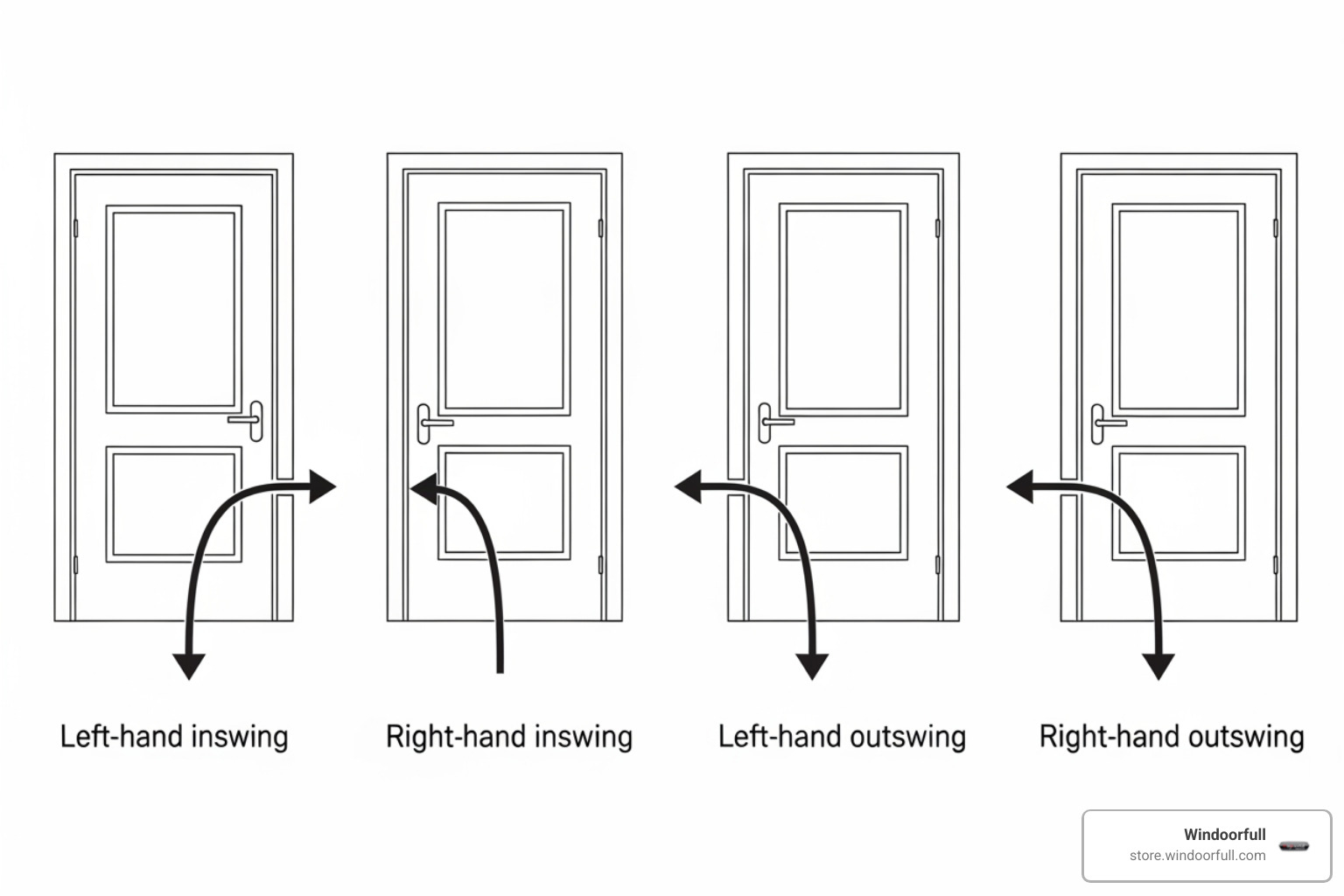 Left-hand inswing

Right-hand inswing

Left-hand outswing

Right-hand outswing

Windoorfull
store.windoorfull.com