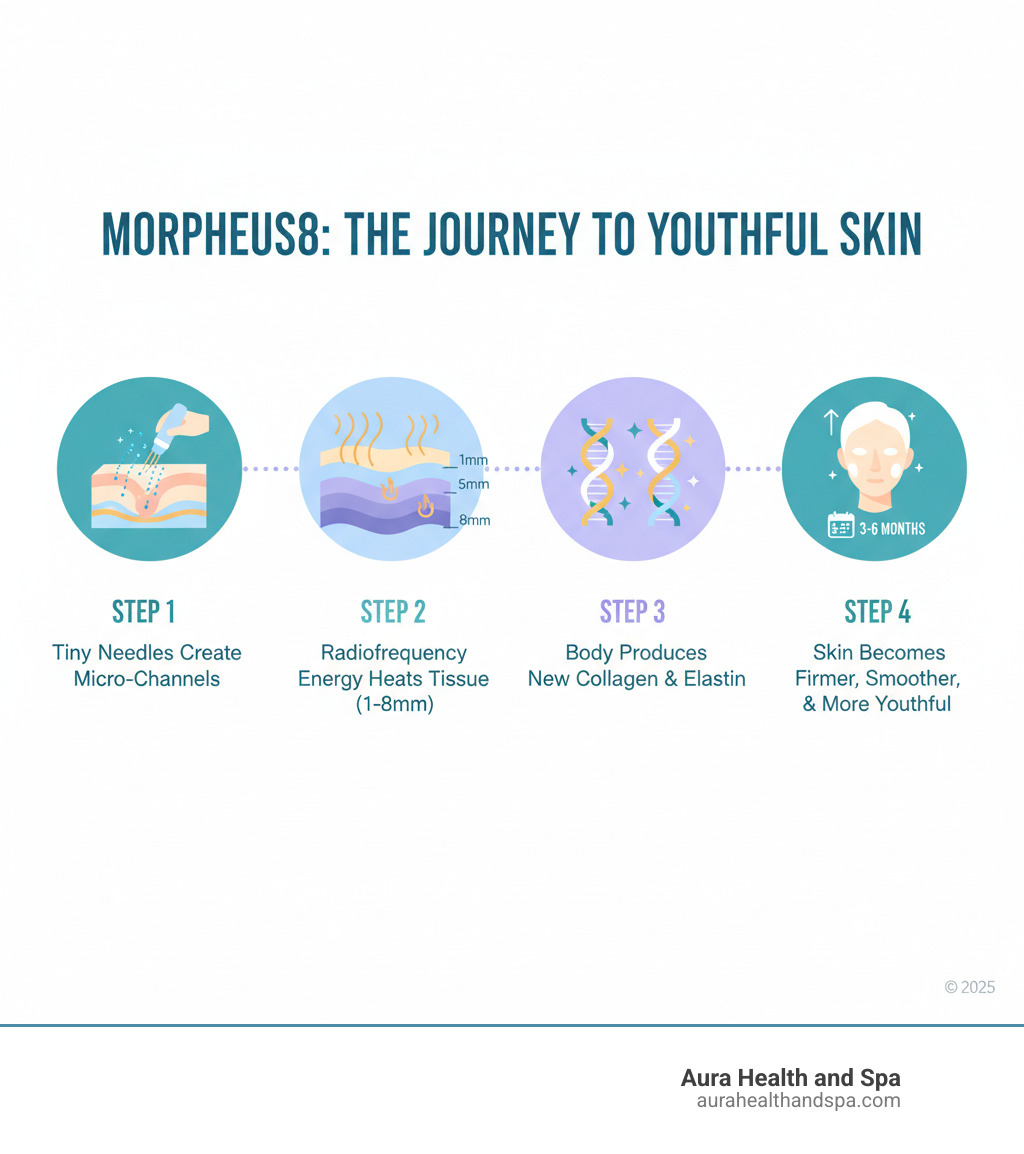 MORPHEUS8: THE JOURNEY TO YOUTHFUL SKIN

1mm
5mm
8mm

3-6 MONTHS

STEP 1
Tiny Needles Create Micro-Channels

STEP 2
Radiofrequency Energy Heats Tissue (1-8mm)

STEP 3
Body Produces New Collagen & Elastin

STEP 4
Skin Becomes Firmer, Smoother, & More Youthful

© 2025

Aura Health and Spa
aurahealthandspa.com