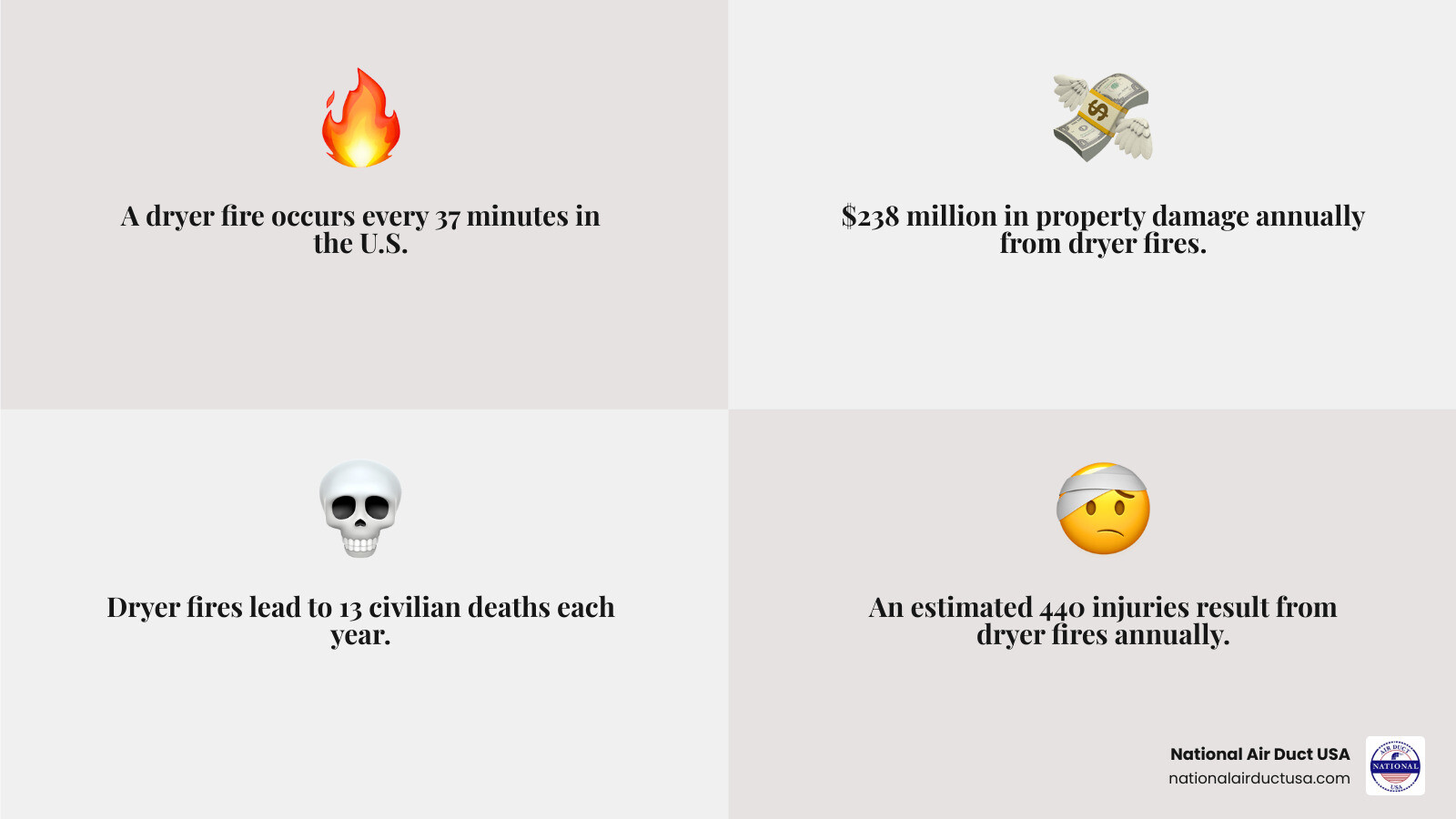 A dryer fire occurs every 37 minutes in the U.S.

$238 million in property damage annually from dryer fires.

Dryer fires lead to 13 civilian deaths each year.

An estimated 440 injuries result from dryer fires annually.

National Air Duct USA
nationalairductusa.com

AIR DUCT
NATIONAL
USA