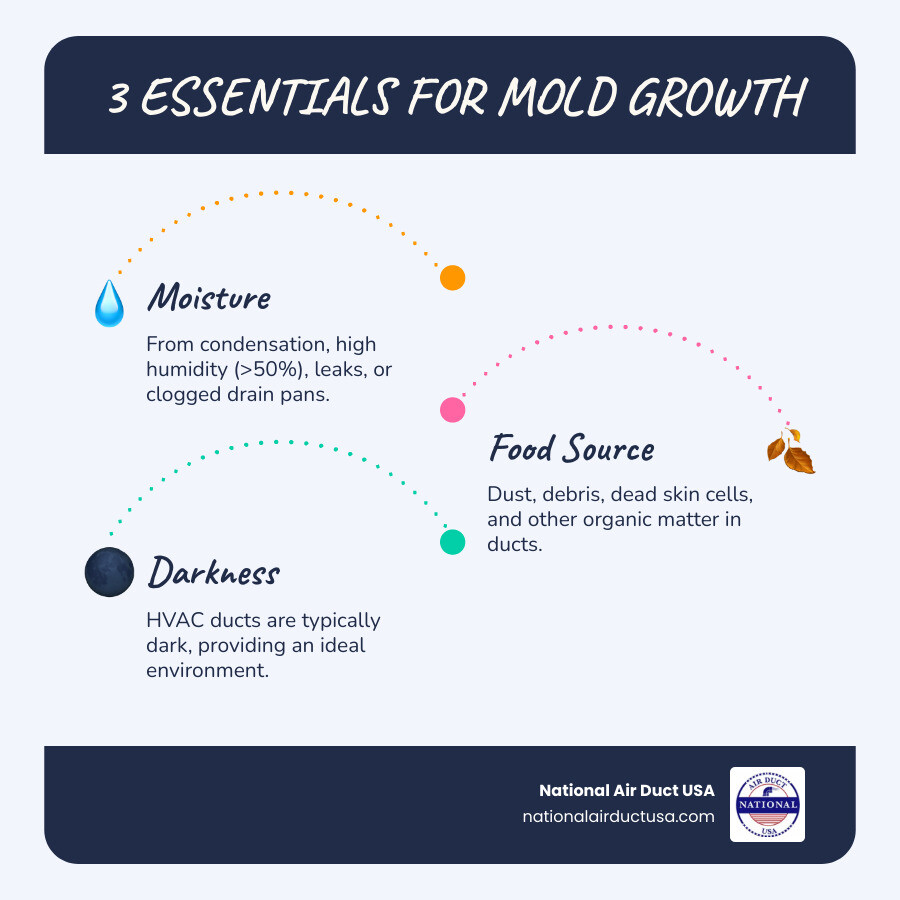 3 ESSENTIALS FOR MOLD GROWTH

Moisture

From condensation, high humidity (>50%), leaks, or clogged drain pans.

Food Source

Dust, debris, dead skin cells, and other organic matter in ducts.

Darkness

HVAC ducts are typically dark, providing an ideal environment.

National Air Duct USA
nationalairductusa.com

AIR DUCT
NATIONAL
USA