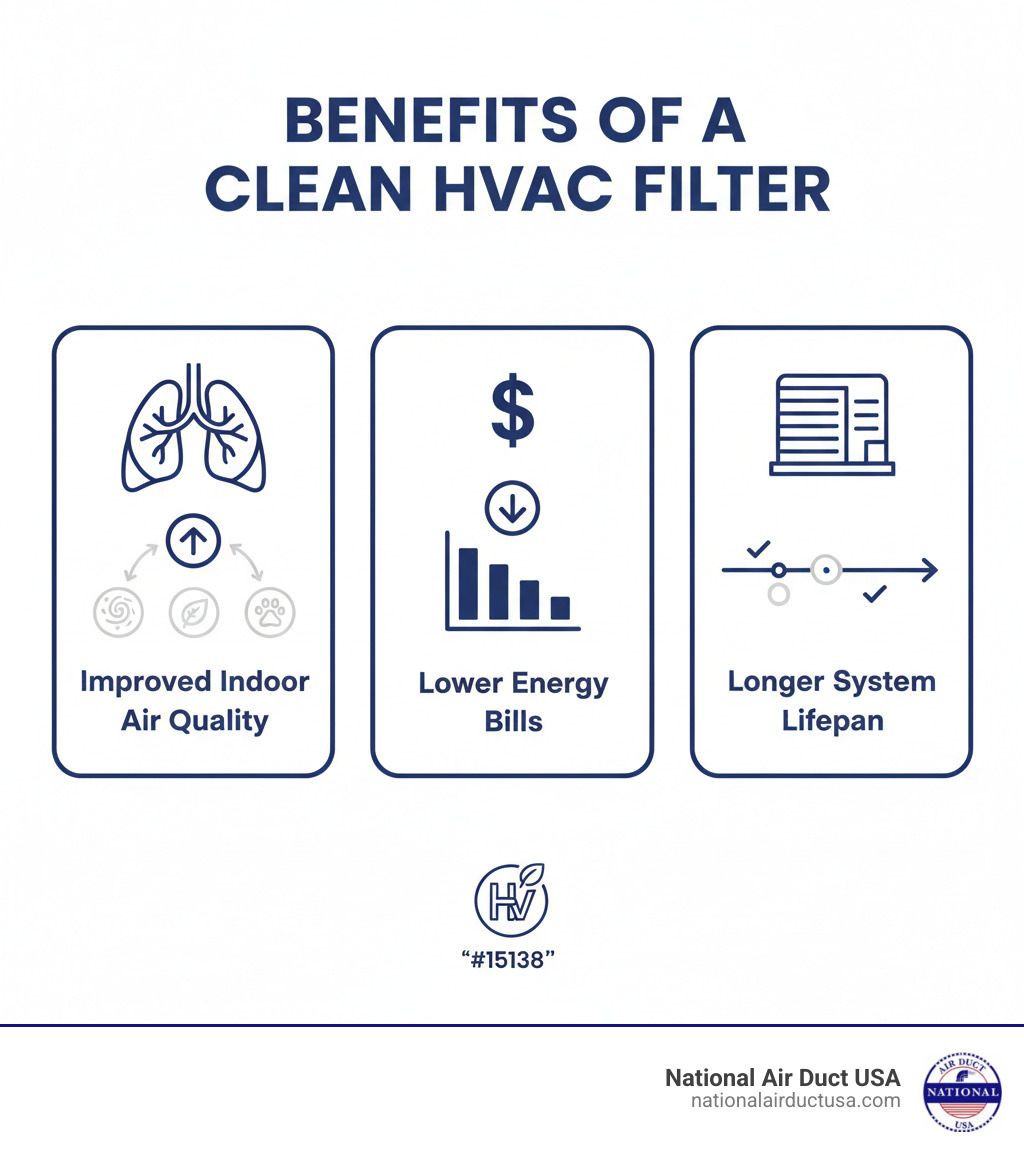 BENEFITS OF A CLEAN HVAC FILTER

$

Improved Indoor Air Quality

Lower Energy Bills

Longer System Lifepan

HV

“#15138”

National Air Duct USA
nationalairductusa.com

AIR DUCT
NATIONAL
USA