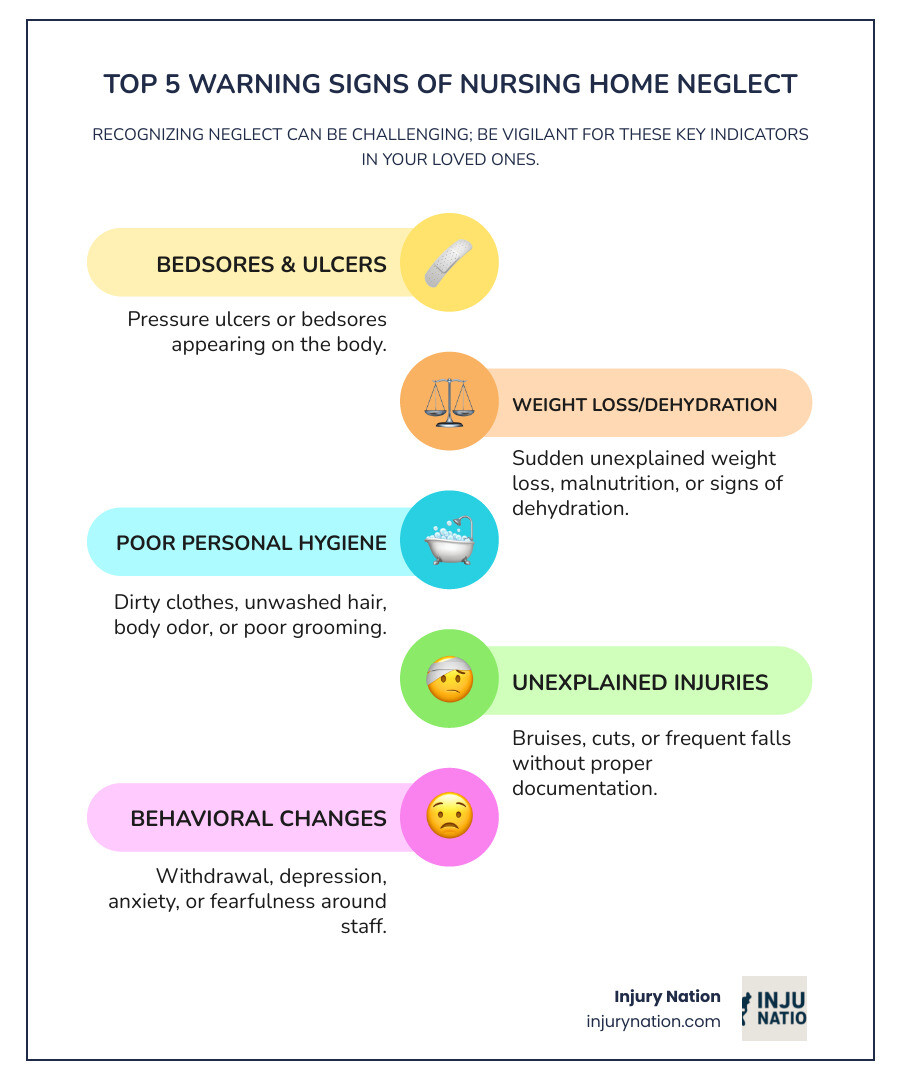 TOP 5 WARNING SIGNS OF NURSING HOME NEGLECT

RECOGNIZING NEGLECT CAN BE CHALLENGING; BE VIGILANT FOR THESE KEY INDICATORS IN YOUR LOVED ONES.

BEDSORES & ULCERS

Pressure ulcers or bedsores appearing on the body.

WEIGHT LOSS/DEHYDRATION

Sudden unexplained weight loss, malnutrition, or signs of dehydration.

POOR PERSONAL HYGIENE

Dirty clothes, unwashed hair, body odor, or poor grooming.

UNEXPLAINED INJURIES

Bruises, cuts, or frequent falls without proper documentation.

BEHAVIORAL CHANGES

Withdrawal, depression, anxiety, or fearfulness around staff.

Injury Nation
injurynation.com

INJU
NATIO