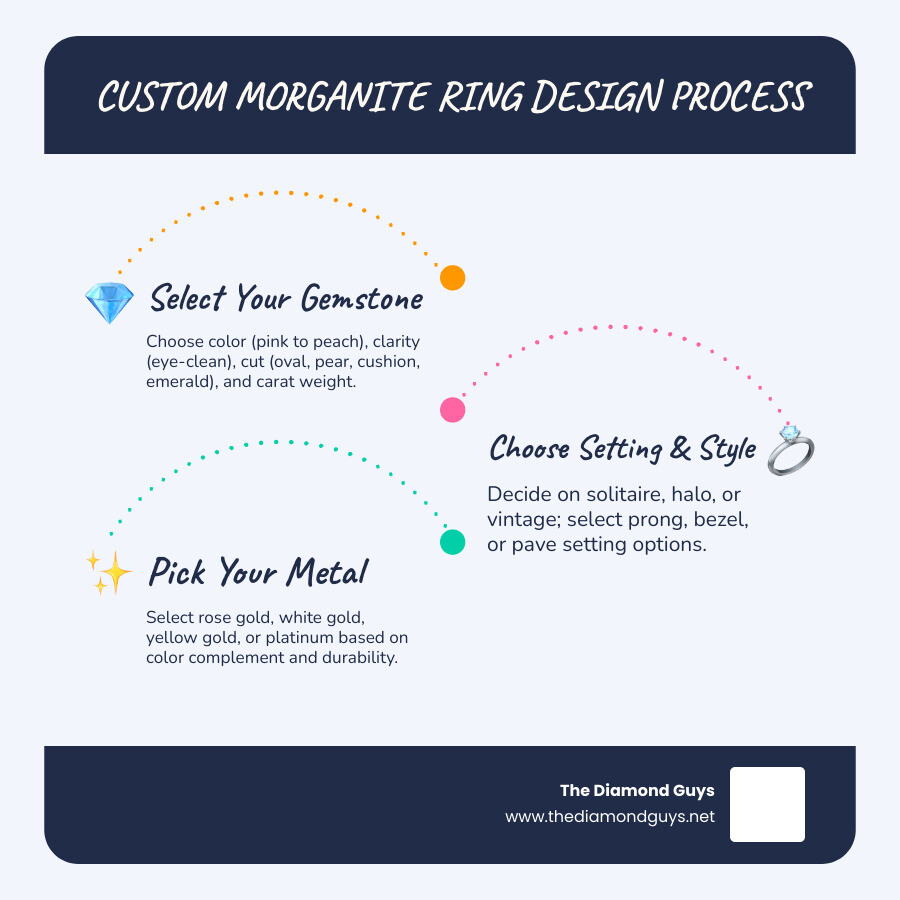 CUSTOM MORGANITE RING DESIGN PROCESS

Select Your Gemstone

Choose color (pink to peach), clarity (eye-clean), cut (oval, pear, cushion, emerald), and carat weight.

Choose Setting & Style

Decide on solitaire, halo, or vintage; select prong, bezel, or pave setting options.

Pick Your Metal

Select rose gold, white gold, yellow gold, or platinum based on color complement and durability.

The Diamond Guys
www.thediamondguys.net