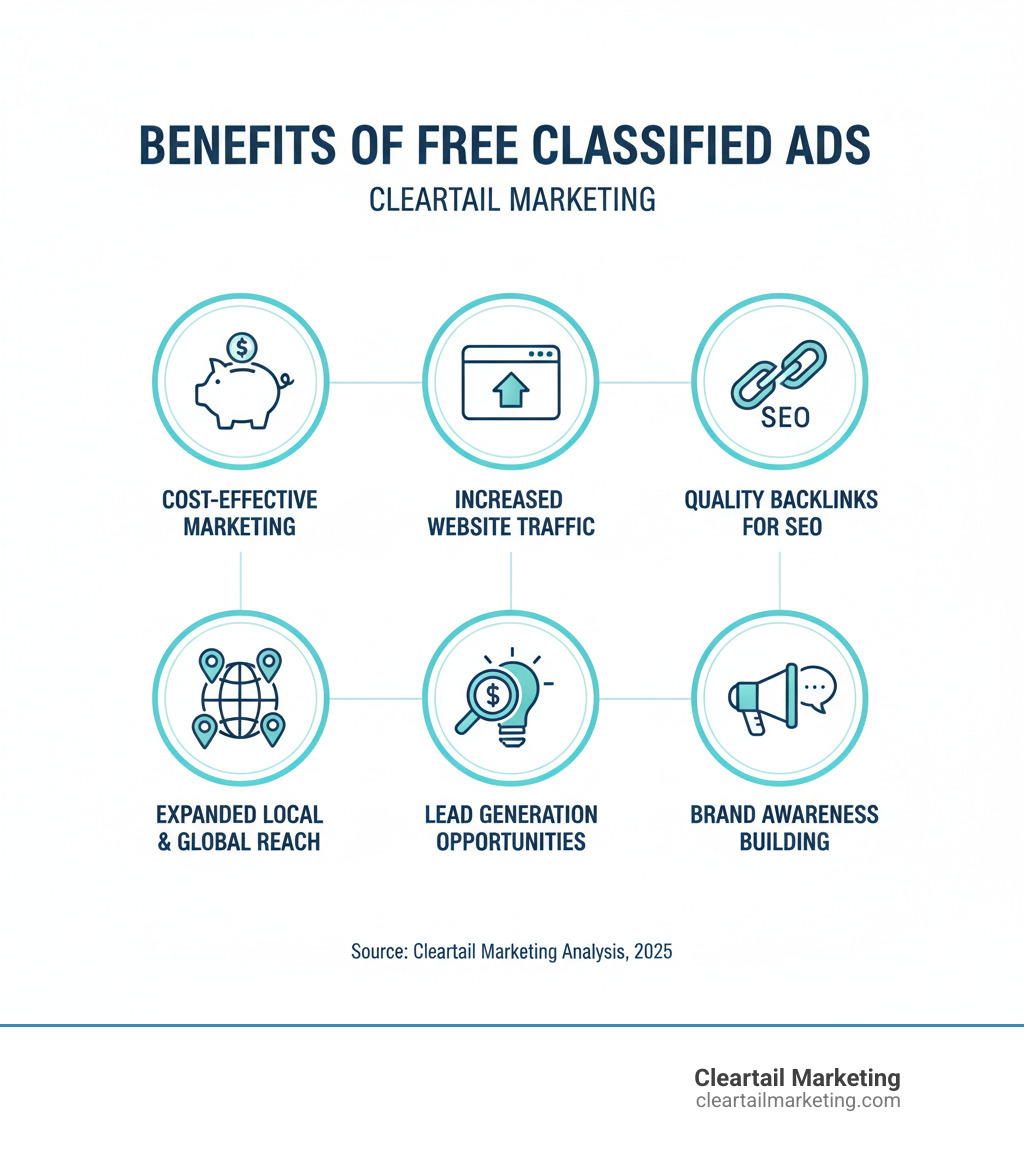 BENEFITS OF FREE CLASSIFIED ADS

CLEARTAIL MARKETING

$

SEO

COST-EFFECTIVE MARKETING

INCREASED WEBSITE TRAFFIC

QUALITY BACKLINKS FOR SEO

$

EXPANDED LOCAL & GLOBAL REACH

LEAD GENERATION OPPORTUNITIES

BRAND AWARENESS BUILDING

Source: Cleartail Marketing Analysis, 2025

Cleartail Marketing
cleartailmarketing.com