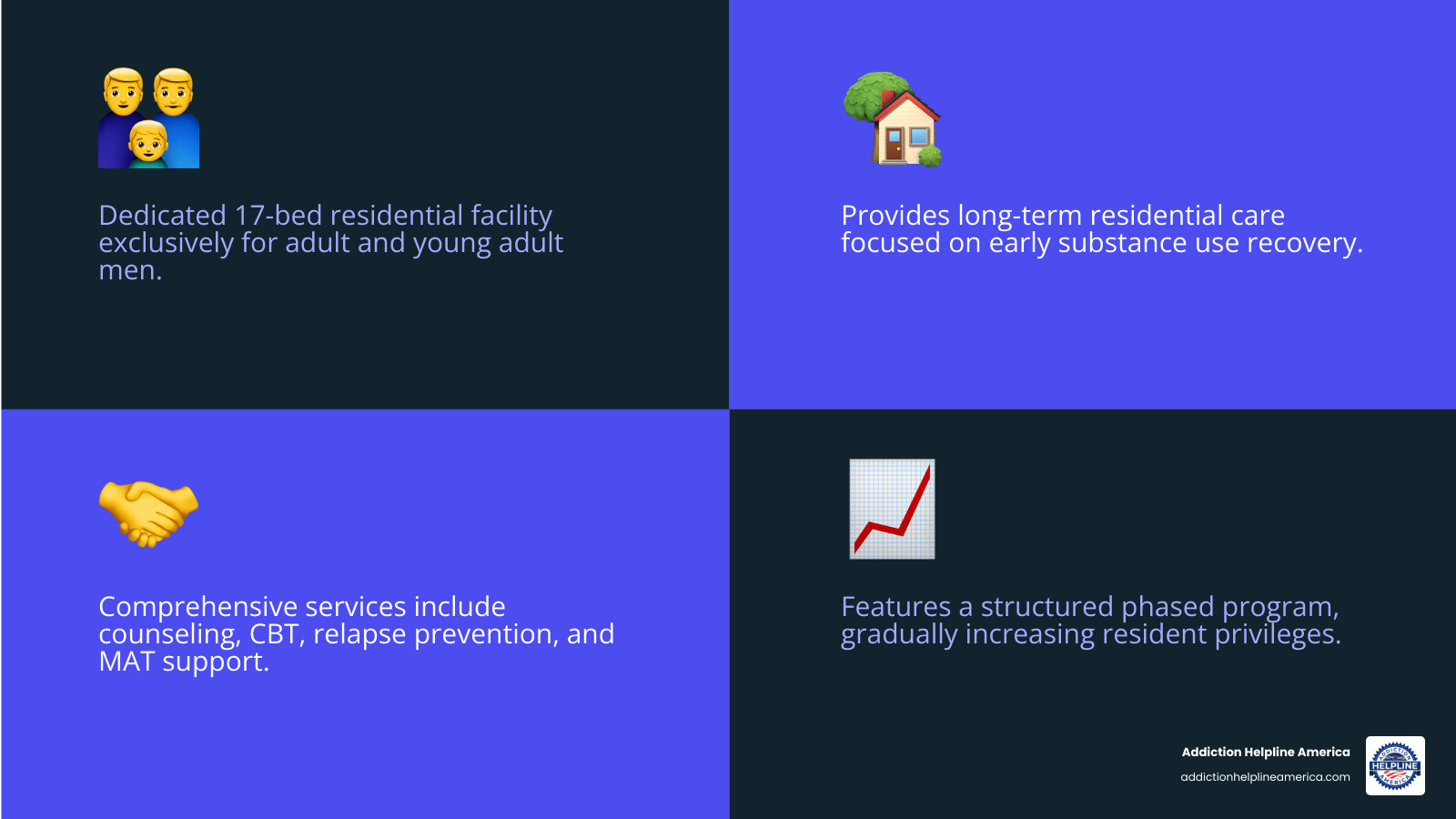 Dedicated 17-bed residential facility exclusively for adult and young adult men.

Provides long-term residential care focused on early substance use recovery.

Comprehensive services include counseling, CBT, relapse prevention, and MAT support.

Features a structured phased program, gradually increasing resident privileges.

Addiction Helpline America
addictionhelplineamerica.com

ADDICTION HELPLINE AMERICA