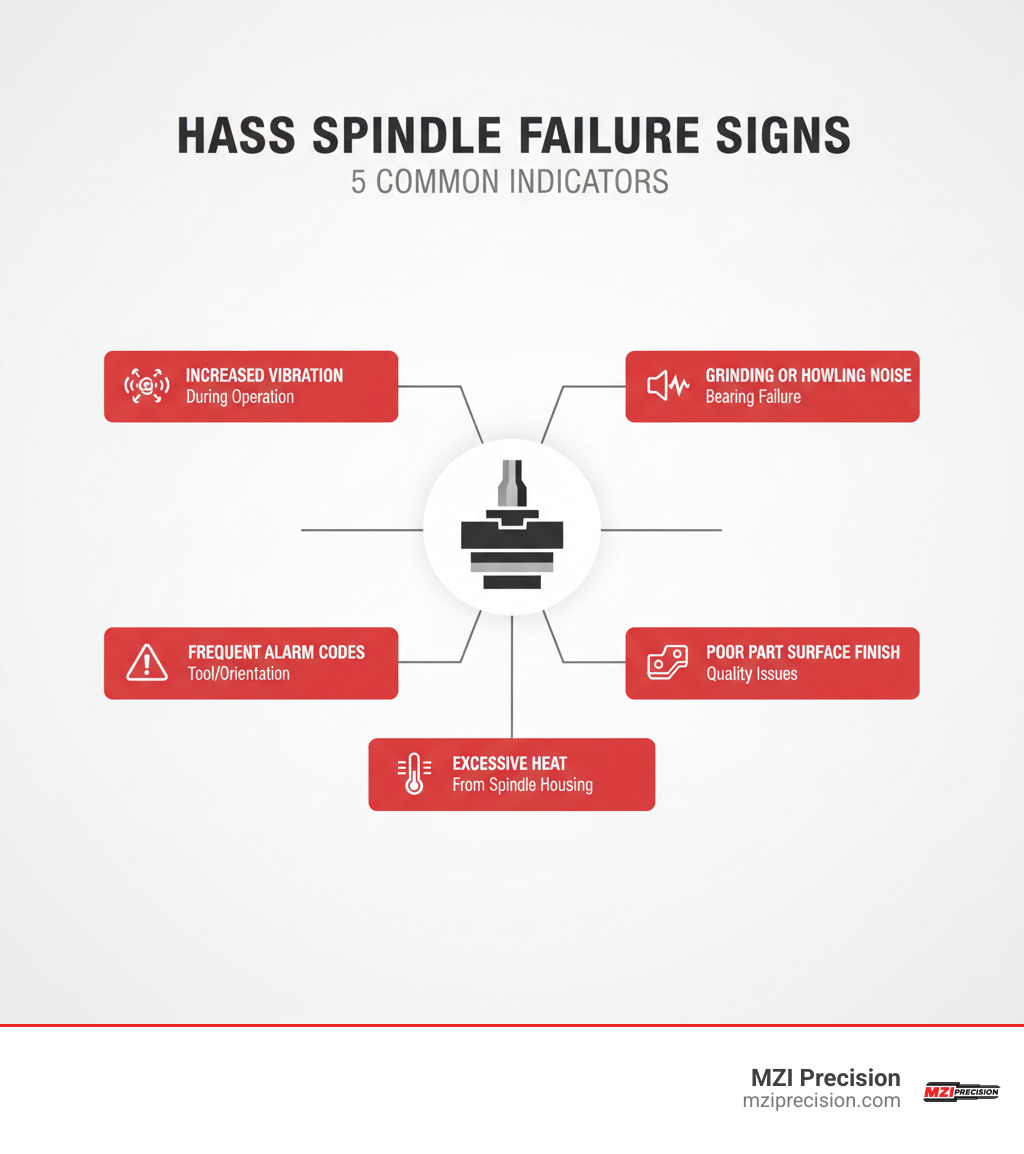 HASS SPINDLE FAILURE SIGNS
5 COMMON INDICATORS

INCREASED VIBRATION
During Operation

GRINDING OR HOWLING NOISE
Bearing Failure

FREQUENT ALARM CODES
Tool/Orientation

POOR PART SURFACE FINISH
Quality Issues

EXCESSIVE HEAT
From Spindle Housing

MZI Precision
mziprecision.com

MZI PRECISION