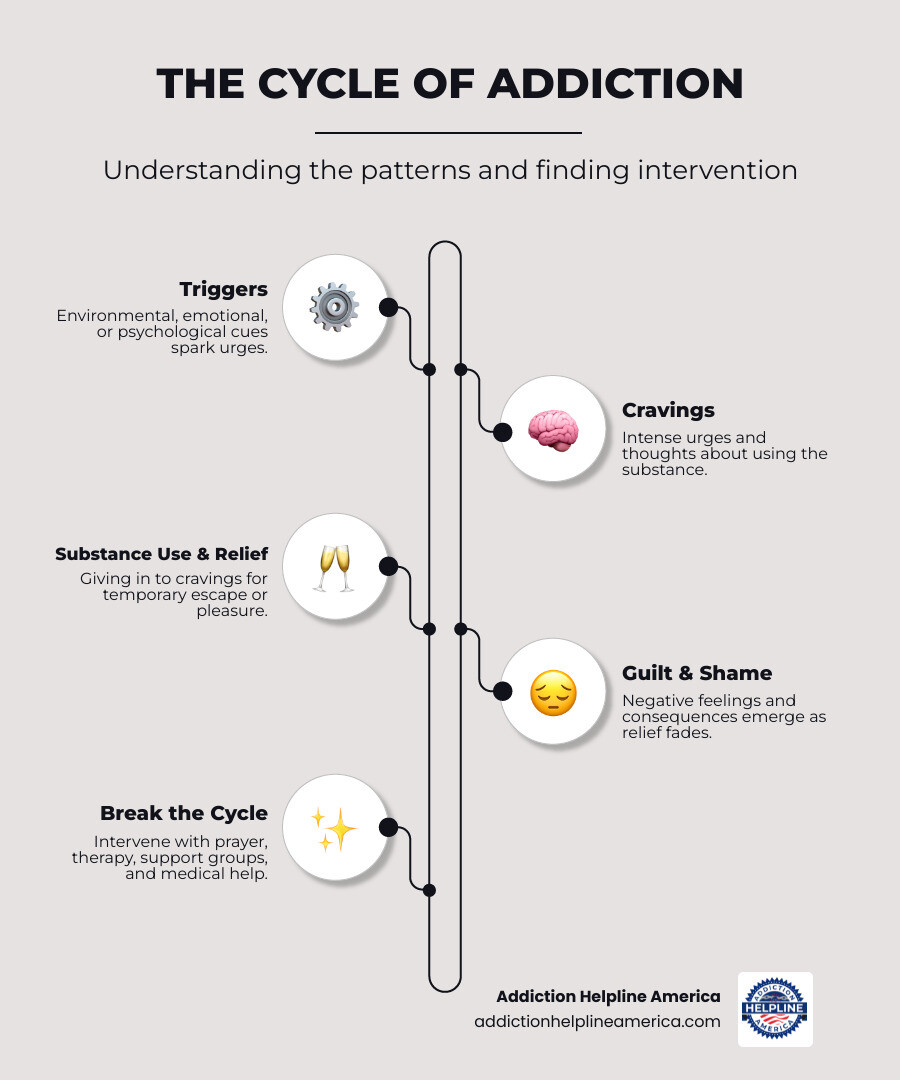 THE CYCLE OF ADDICTION

Understanding the patterns and finding intervention

Triggers
Environmental, emotional, or psychological cues spark urges.

Cravings
Intense urges and thoughts about using the substance.

Substance Use & Relief
Giving in to cravings for temporary escape or pleasure.

Guilt & Shame
Negative feelings and consequences emerge as relief fades.

Break the Cycle
Intervene with prayer, therapy, support groups, and medical help.

Addiction Helpline America
addictionhelplineamerica.com

ADDICTION HELPLINE AMERICA