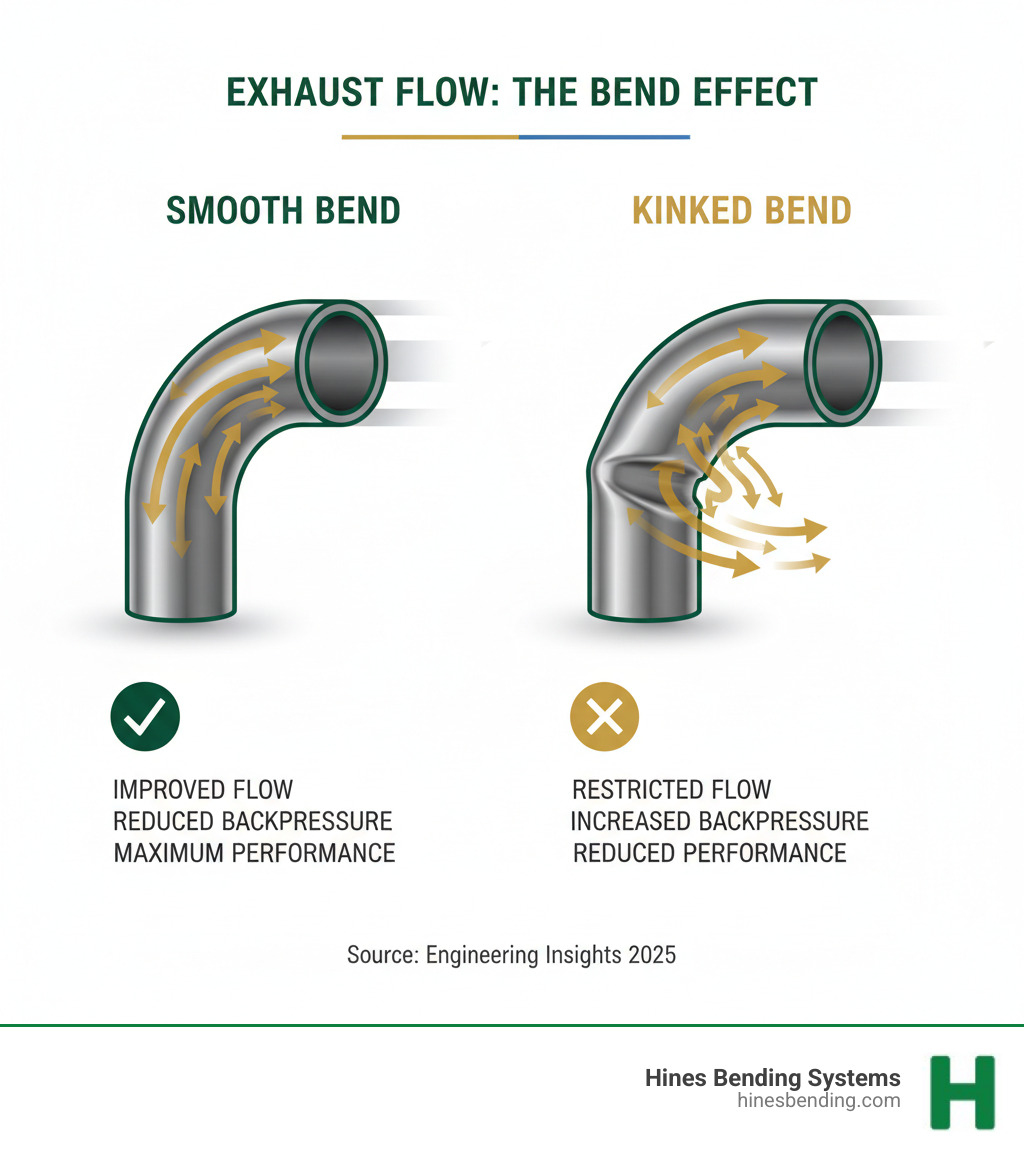 EXHAUST FLOW: THE BEND EFFECT

SMOOTH BEND

IMPROVED FLOW
REDUCED BACKPRESSURE
MAXIMUM PERFORMANCE

KINKED BEND

RESTRICTED FLOW
INCREASED BACKPRESSURE
REDUCED PERFORMANCE

Source: Engineering Insights 2025

Hines Bending Systems
hinesbending.com
H