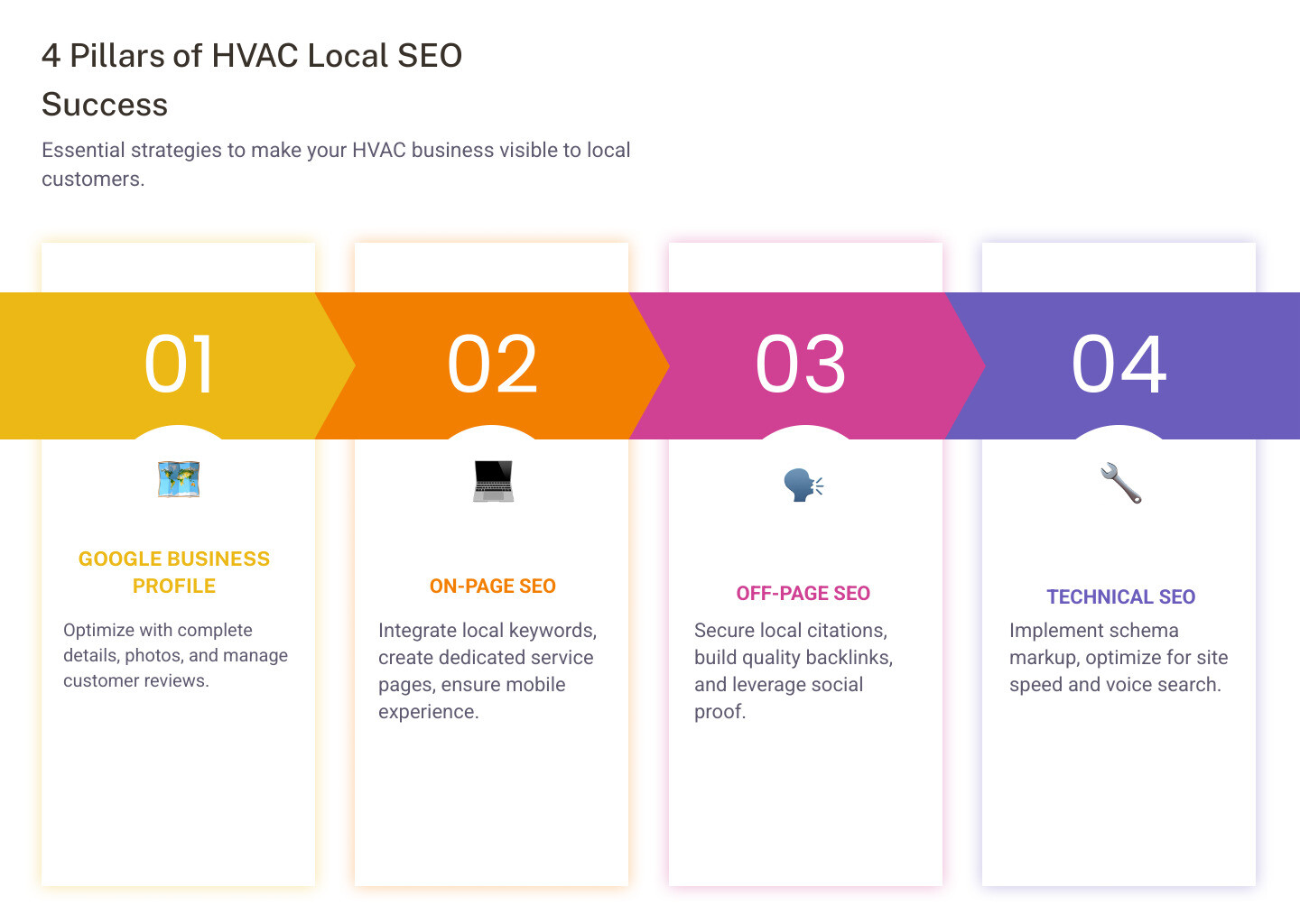 4 Pillars of HVAC Local SEO Success

Essential strategies to make your HVAC business visible to local customers.

01

GOOGLE BUSINESS PROFILE

Optimize with complete details, photos, and manage customer reviews.

02

ON-PAGE SEO

Integrate local keywords, create dedicated service pages, ensure mobile experience.

03

OFF-PAGE SEO

Secure local citations, build quality backlinks, and leverage social proof.

04

TECHNICAL SEO

Implement schema markup, optimize for site speed and voice search.