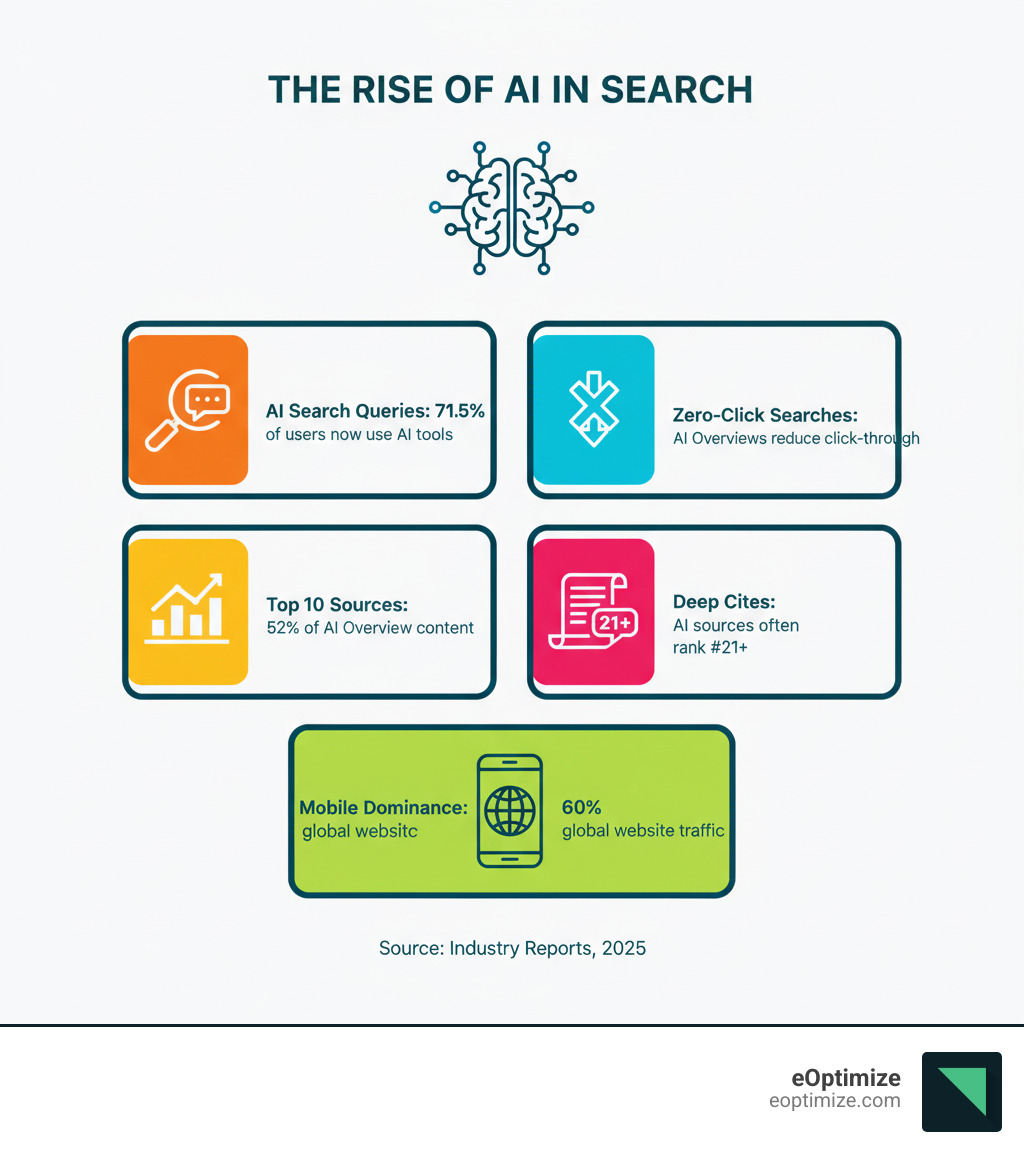 THE RISE OF AI IN SEARCH

AI Search Queries: 71.5%
of users now use AI tools

Zero-Click Searches:
AI Overviews reduce click-through

Top 10 Sources:
52% of AI Overview content

21+

Deep Cites:
AI sources often rank #21+

Mobile Dominance:
global websitc

60%
global website traffic

Source: Industry Reports, 2025

eOptimize
eoptimize.com