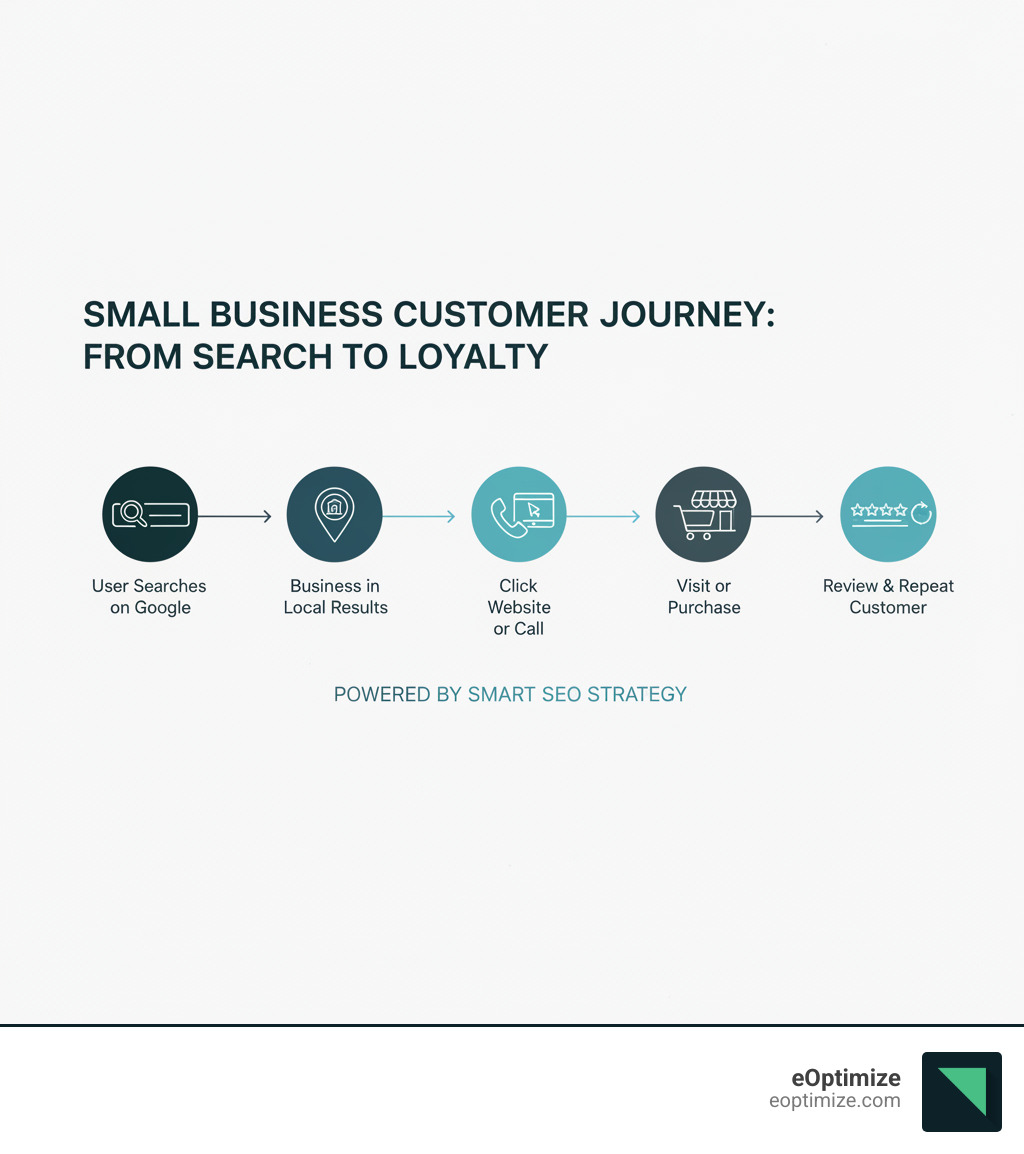 SMALL BUSINESS CUSTOMER JOURNEY: FROM SEARCH TO LOYALTY

User Searches on Google

Business in Local Results

Click Website or Call

Visit or Purchase

Review & Repeat Customer

POWERED BY SMART SEO STRATEGY

eOptimize
eoptimize.com