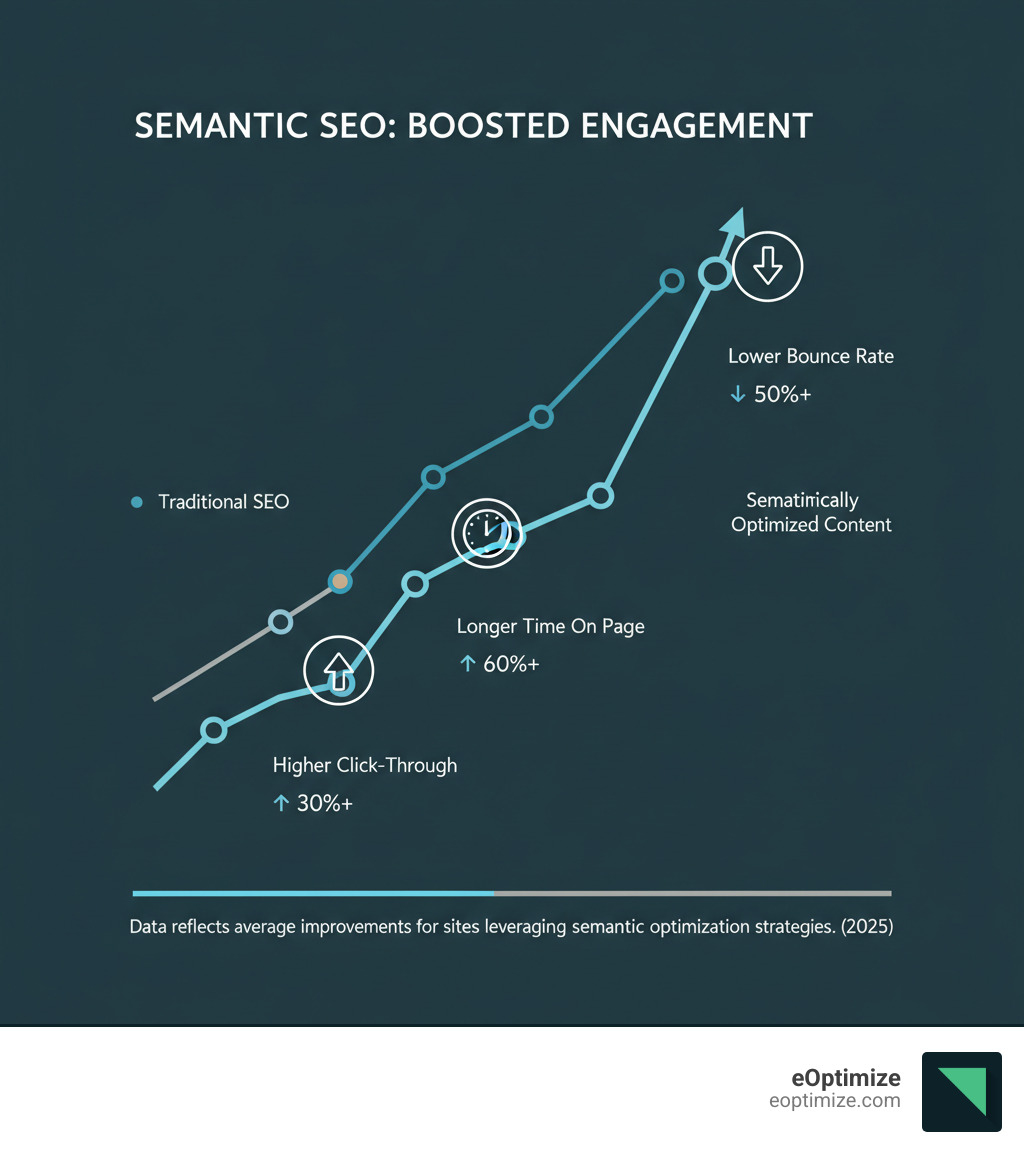 SEMANTIC SEO: BOOSTED ENGAGEMENT

Lower Bounce Rate
↓ 50%+

Traditional SEO

Sematimically Optimized Content

Longer Time On Page
↑ 60%+

Higher Click-Through
↑ 30%+

Data reflects average improvements for sites leveraging semantic optimization strategies. (2025)

eOptimize
eoptimize.com