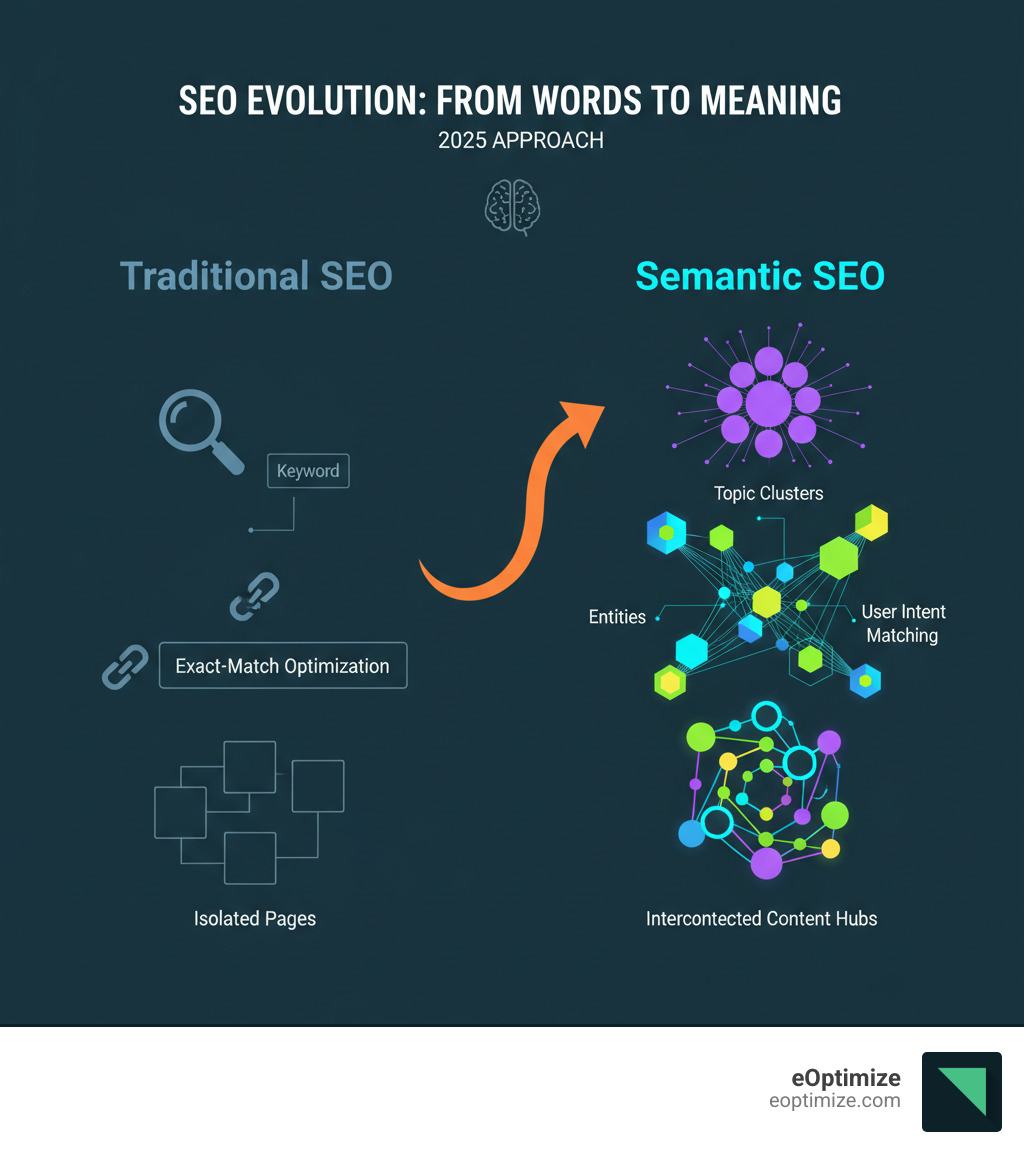 SEO EVOLUTION: FROM WORDS TO MEANING
2025 APPROACH

Traditional SEO

Keyword

Exact-Match Optimization

Isolated Pages

Semantic SEO

Topic Clusters

Entities

User Intent Matching

Intercontected Content Hubs

eOptimize
eoptimize.com