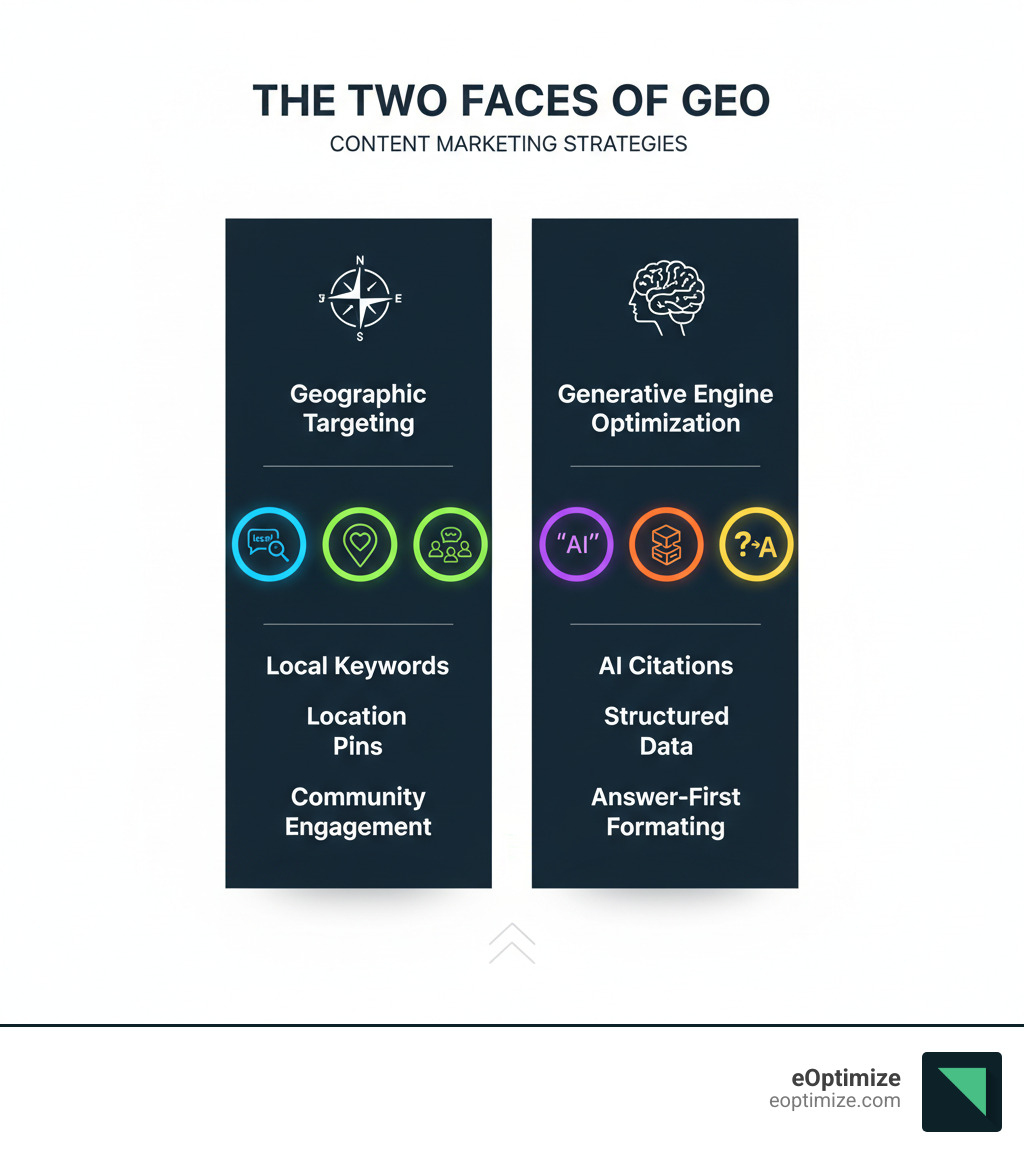 THE TWO FACES OF GEO
CONTENT MARKETING STRATEGIES

N
E
S

Geographic Targeting

Local Keywords

Location Pins

Community Engagement

Generative Engine Optimization

"AI"

?→A

AI Citations

Structured Data

Answer-First Formating

eOptimize
eoptimize.com