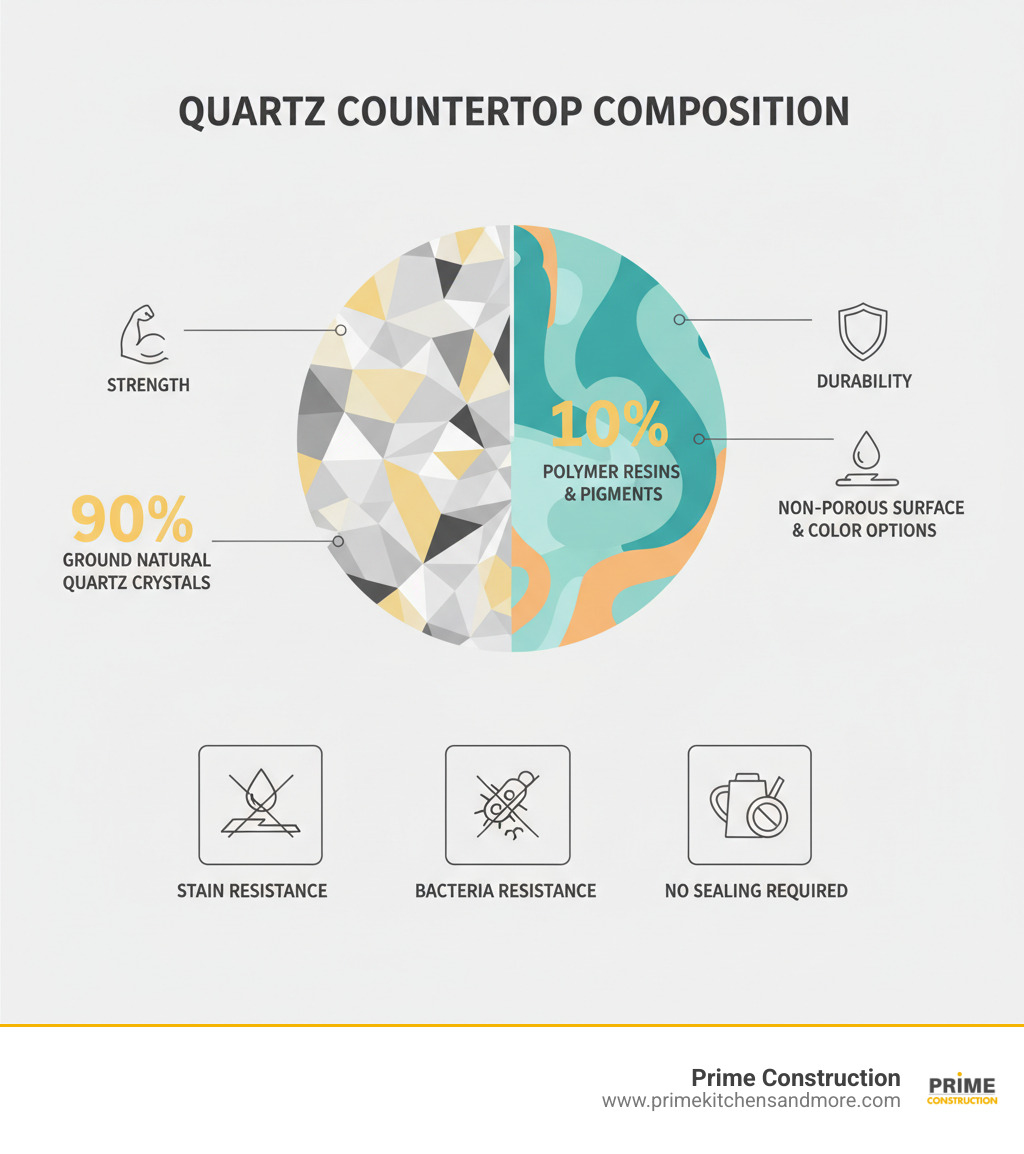 QUARTZ COUNTERTOP COMPOSITION

STRENGTH

90%
GROUND NATURAL QUARTZ CRYSTALS

10%
POLYMER RESINS & PIGMENTS

DURABILITY

NON-POROUS SURFACE & COLOR OPTIONS

STAIN RESISTANCE

BACTERIA RESISTANCE

NO SEALING REQUIRED

Prime Construction
www.primekitchensandmore.com

PRIME
CONSTRUCTION