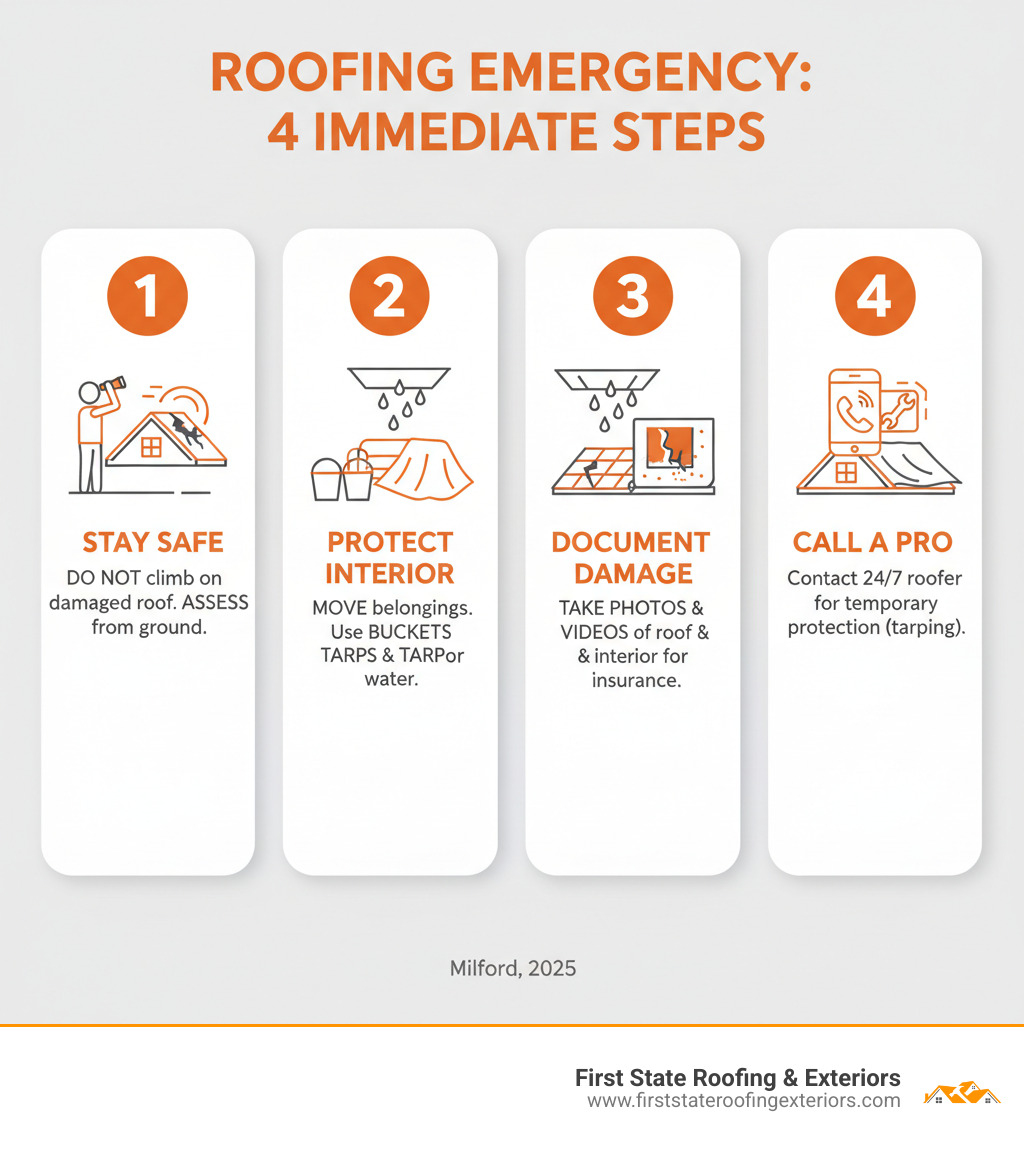 ROOFING EMERGENCY: 4 IMMEDIATE STEPS

1

STAY SAFE

DO NOT climb on damaged roof. ASSESS from ground.

2

PROTECT INTERIOR

MOVE belongings. Use BUCKETS TARPS & TARPor water.

3

DOCUMENT DAMAGE

TAKE PHOTOS & VIDEOS of roof & & interior for insurance.

4

CALL A PRO

Contact 24/7 roofer for temporary protection (tarping).

Milford, 2025

First State Roofing & Exteriors
www.firststateroofingexteriors.com