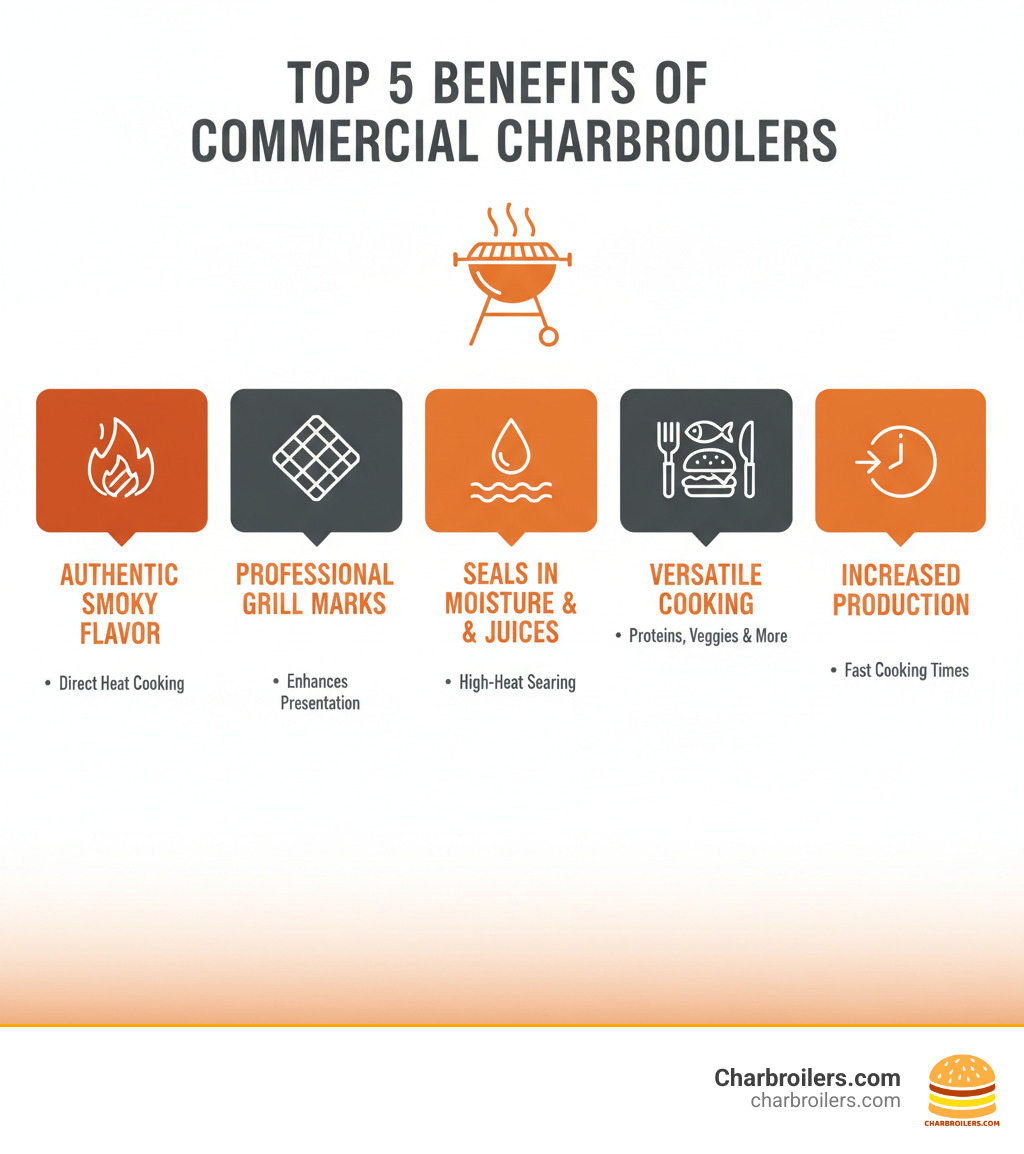 TOP 5 BENEFITS OF COMMERCIAL CHARBROOLERS

AUTHENTIC SMOKY FLAVOR

• Direct Heat Cooking

PROFESSIONAL GRILL MARKS

• Enhances Presentation

SEALS IN MOISTURE & & JUICES

• High-Heat Searing

VERSATILE COOKING

• Proteins, Veggies & More

INCREASED PRODUCTION

• Fast Cooking Times

Charbroilers.com
charbroilers.com
CHARBROILERS.COM