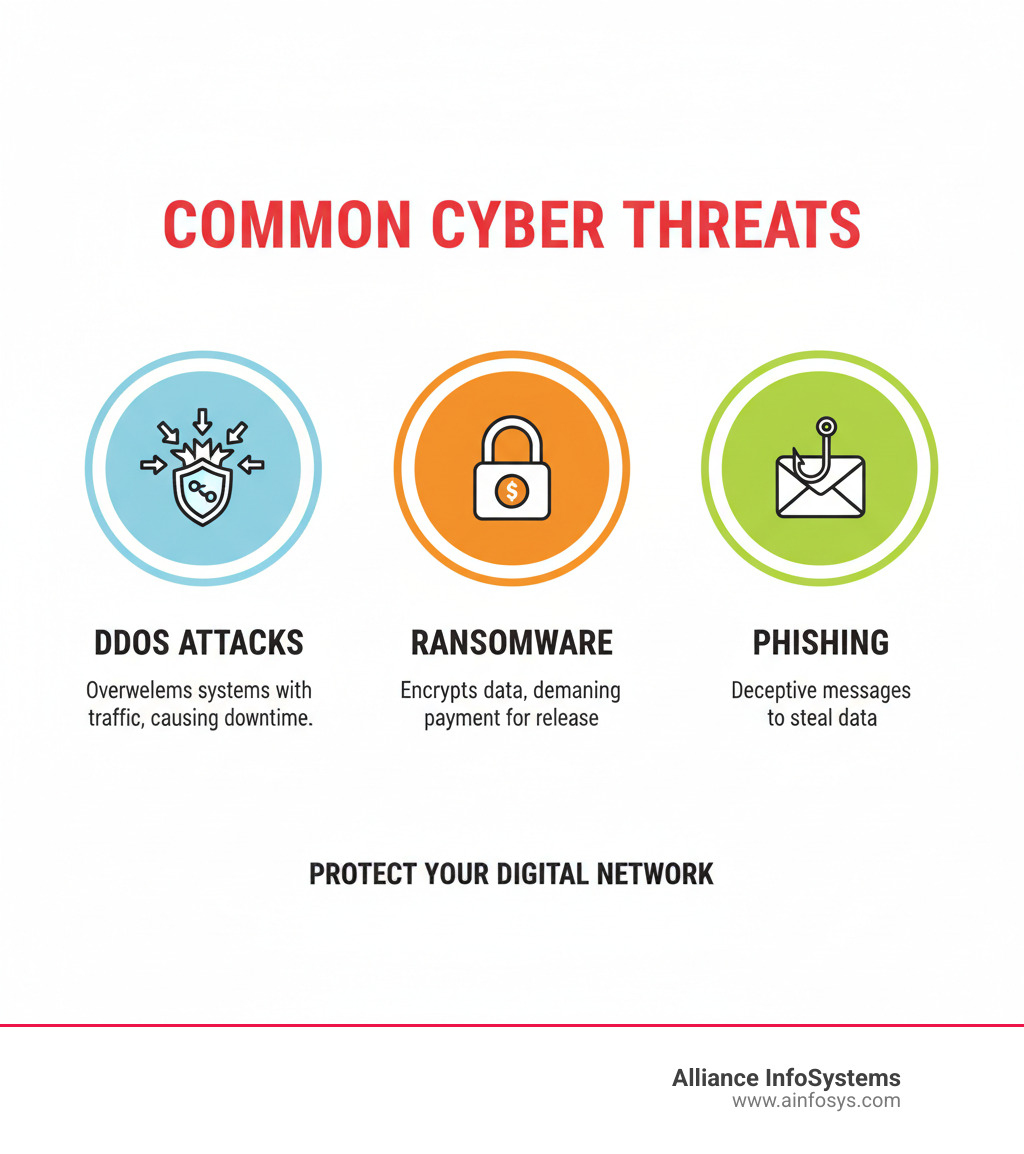 COMMON CYBER THREATS

DDOS ATTACKS

Overwelems systems with traffic, causing downtime.

RANSOMWARE

Encrypts data, demaning payment for release

PHISHING

Deceptive messages to steal data

PROTECT YOUR DIGITAL NETWORK

Alliance InfoSystems
www.ainfosys.com