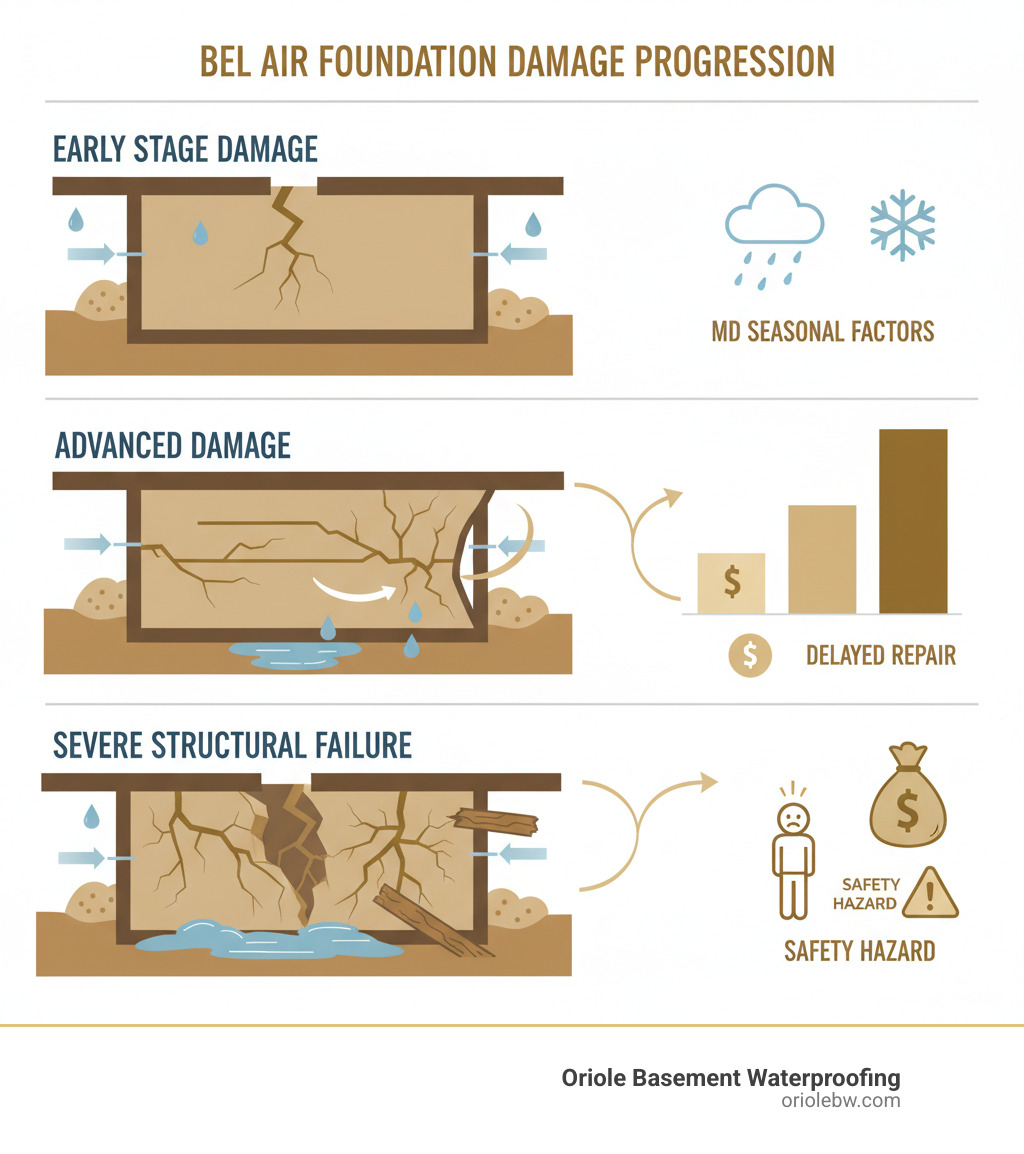 BEL AIR FOUNDATION DAMAGE PROGRESSION

EARLY STAGE DAMAGE

MD SEASONAL FACTORS

ADVANCED DAMAGE

$

$

DELAYED REPAIR

SEVERE STRUCTURAL FAILURE

$

SAFETY HAZARD

SAFETY HAZARD

Oriole Basement Waterproofing
oriolebw.com