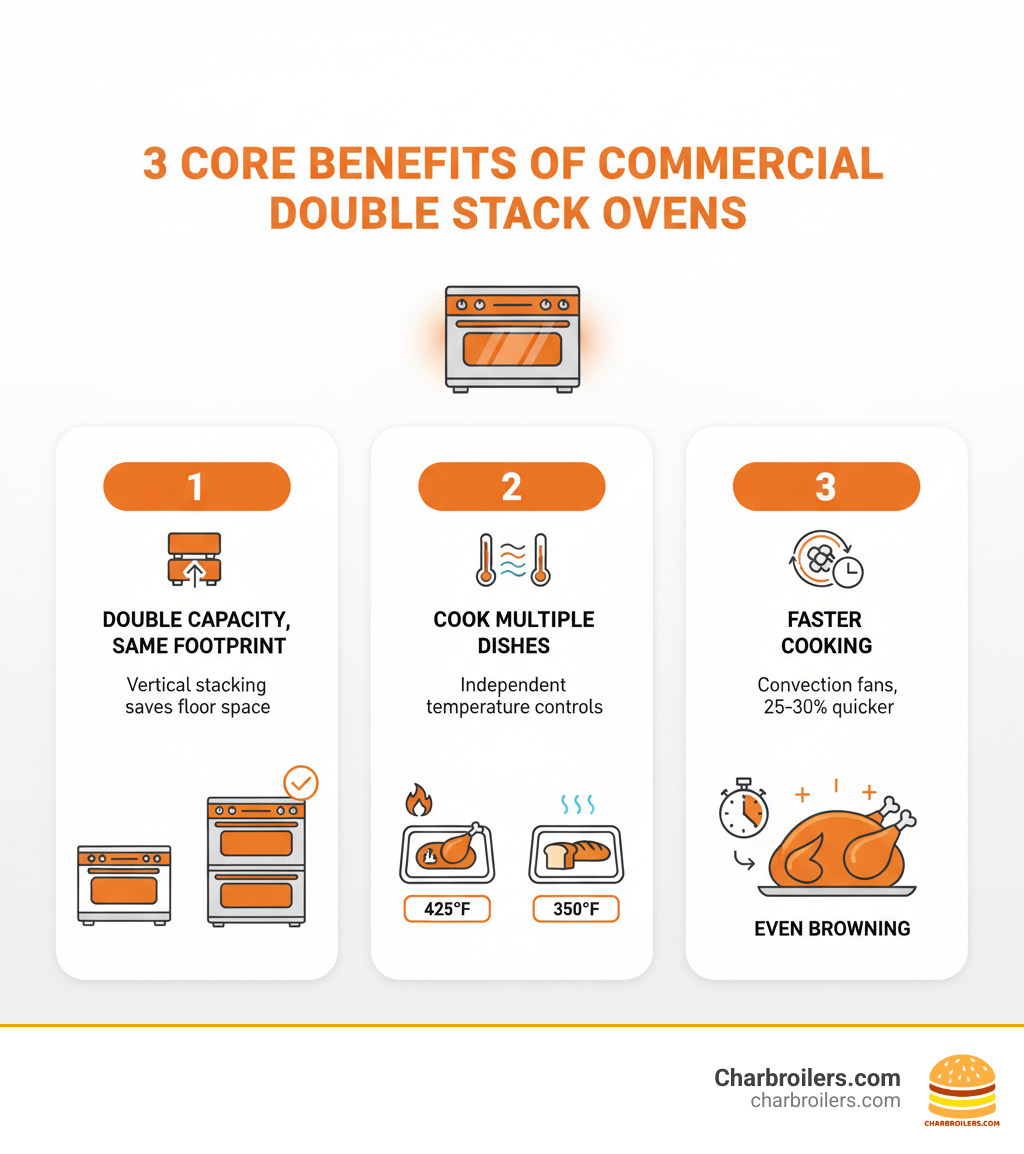 3 CORE BENEFITS OF COMMERCIAL DOUBLE STACK OVENS

1

DOUBLE CAPACITY, SAME FOOTPRINT

Vertical stacking saves floor space

2

COOK MULTIPLE DISHES

Independent temperature controls

425°F

350°F

3

FASTER COOKING

Convection fans, 25-30% quicker

EVEN BROWNING

Charbroilers.com
charbroilers.com

CHARBROILERS.COM