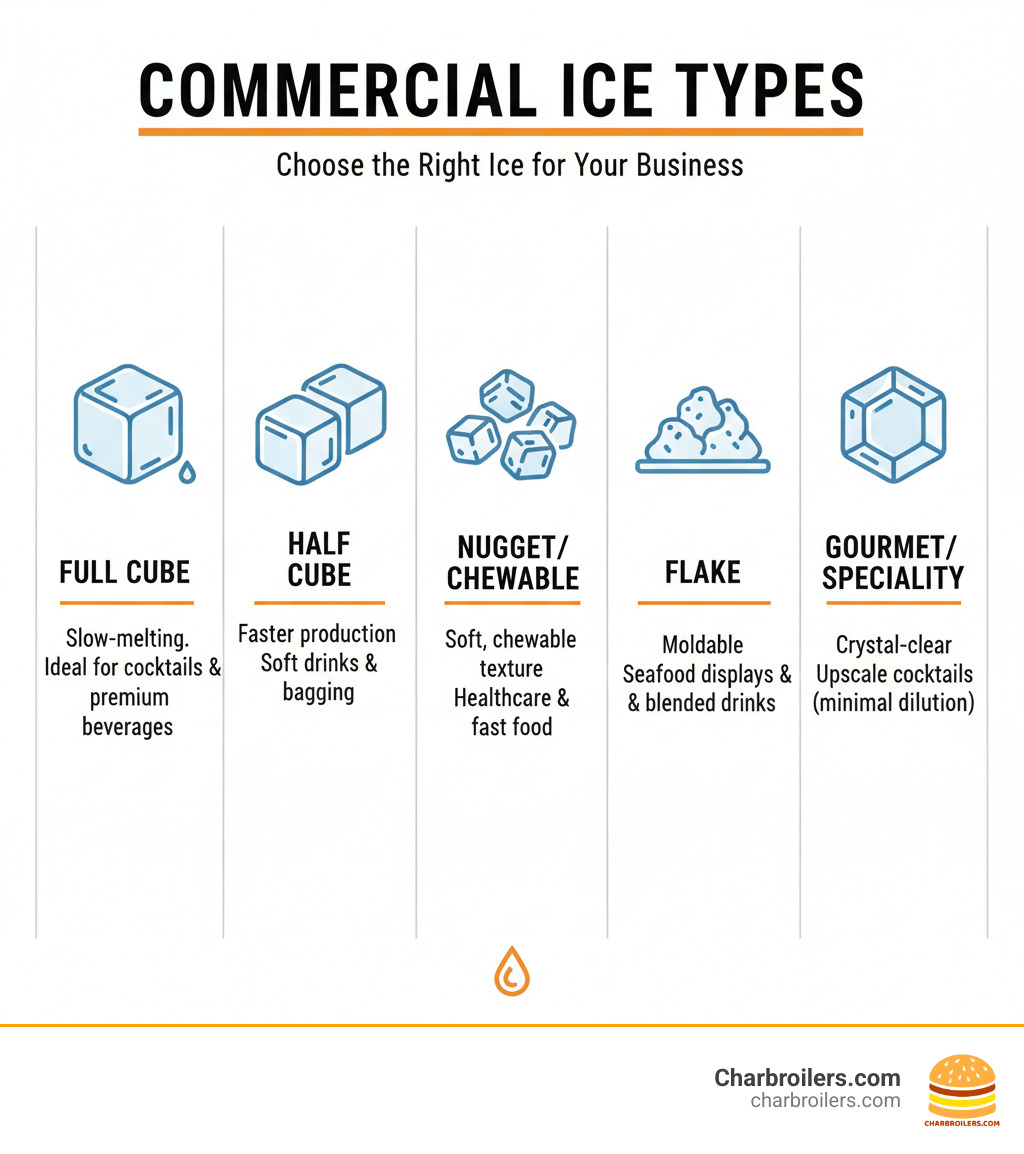 COMMERCIAL ICE TYPES

Choose the Right Ice for Your Business

FULL CUBE

Slow-melting. Ideal for cocktails & premium beverages

HALF CUBE

Faster production Soft drinks & bagging

NUGGET/ CHEWABLE

Soft, chewable texture Healthcare & fast food

FLAKE

Moldable Seafood displays & & blended drinks

GOURMET/ SPECIALITY

Crystal-clear Upscale cocktails (minimal dilution)

Charbroilers.com
charbroilers.com

CHARBROILERS.COM