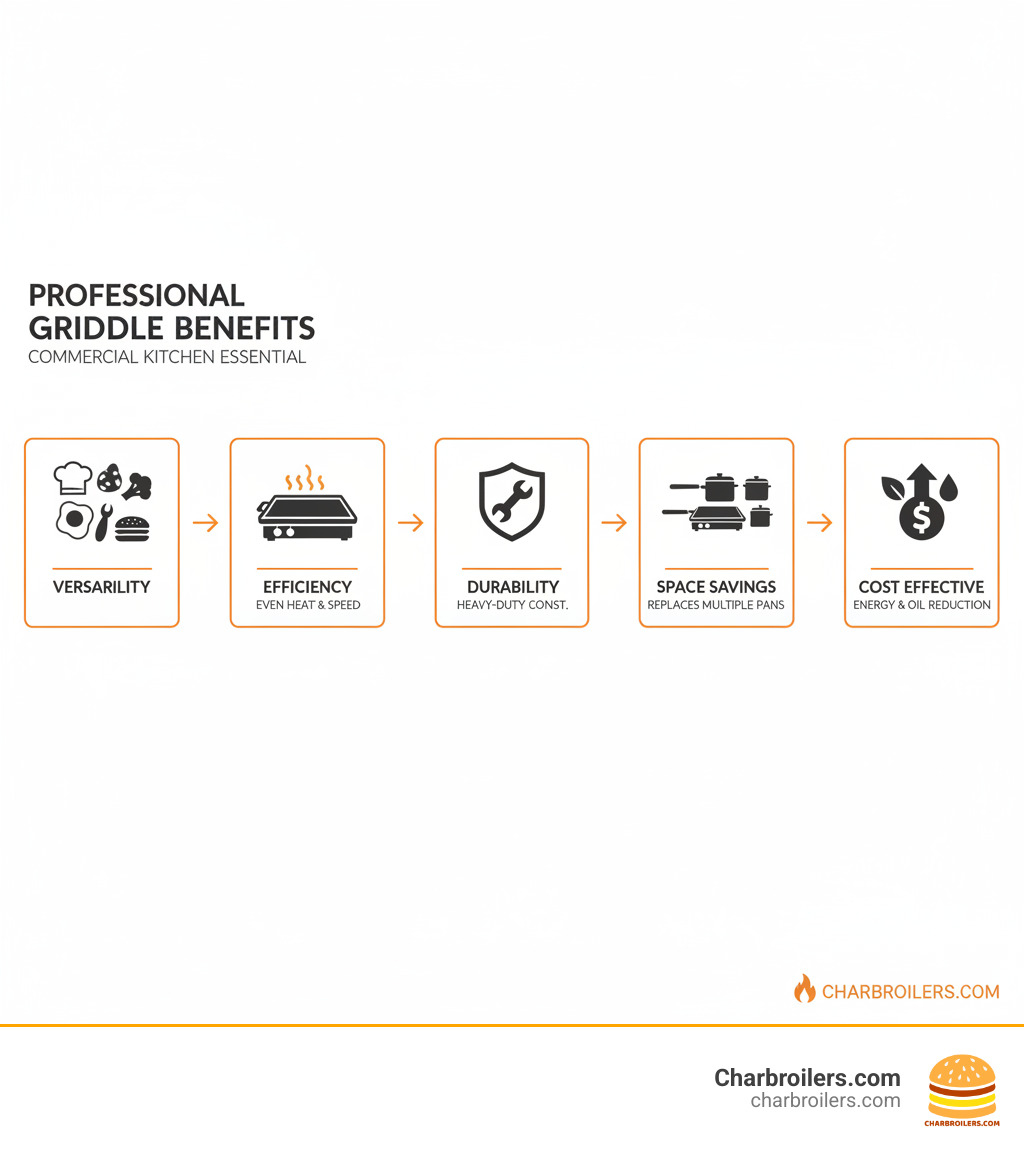 PROFESSIONAL GRIDDLE BENEFITS
COMMERCIAL KITCHEN ESSENTIAL

VERSARILITY

EFFICIENCY
EVEN HEAT & SPEED

DURABILITY
HEAVY-DUTY CONST.

SPACE SAVINGS
REPLACES MULTIPLE PANS

COST EFFECTIVE
ENERGY & OIL REDUCTION

CHARBROILERS.COM

Charbroilers.com
charbroilers.com

CHARBROILERS.COM