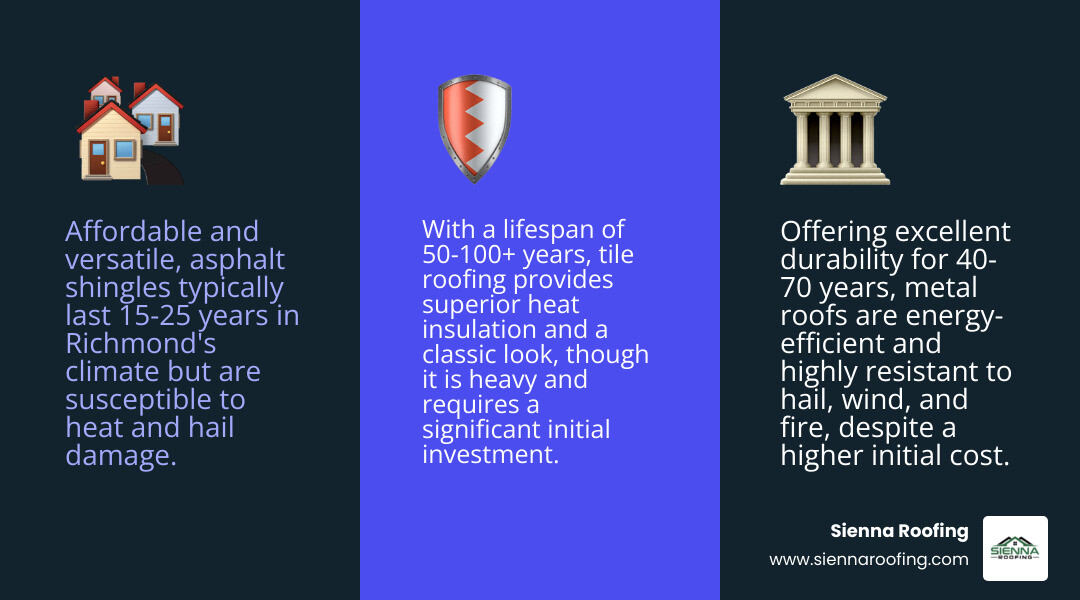 Affordable and versatile, asphalt shingles typically last 15-25 years in Richmond's climate but are susceptible to heat and hail damage.

With a lifespan of 50-100+ years, tile roofing provides superior heat insulation and a classic look, though it is heavy and requires a significant initial investment.

Offering excellent durability for 40-70 years, metal roofs are energy-efficient and highly resistant to hail, wind, and fire, despite a higher initial cost.

Sienna Roofing
www.siennaroofing.com

SIENNA ROOFING