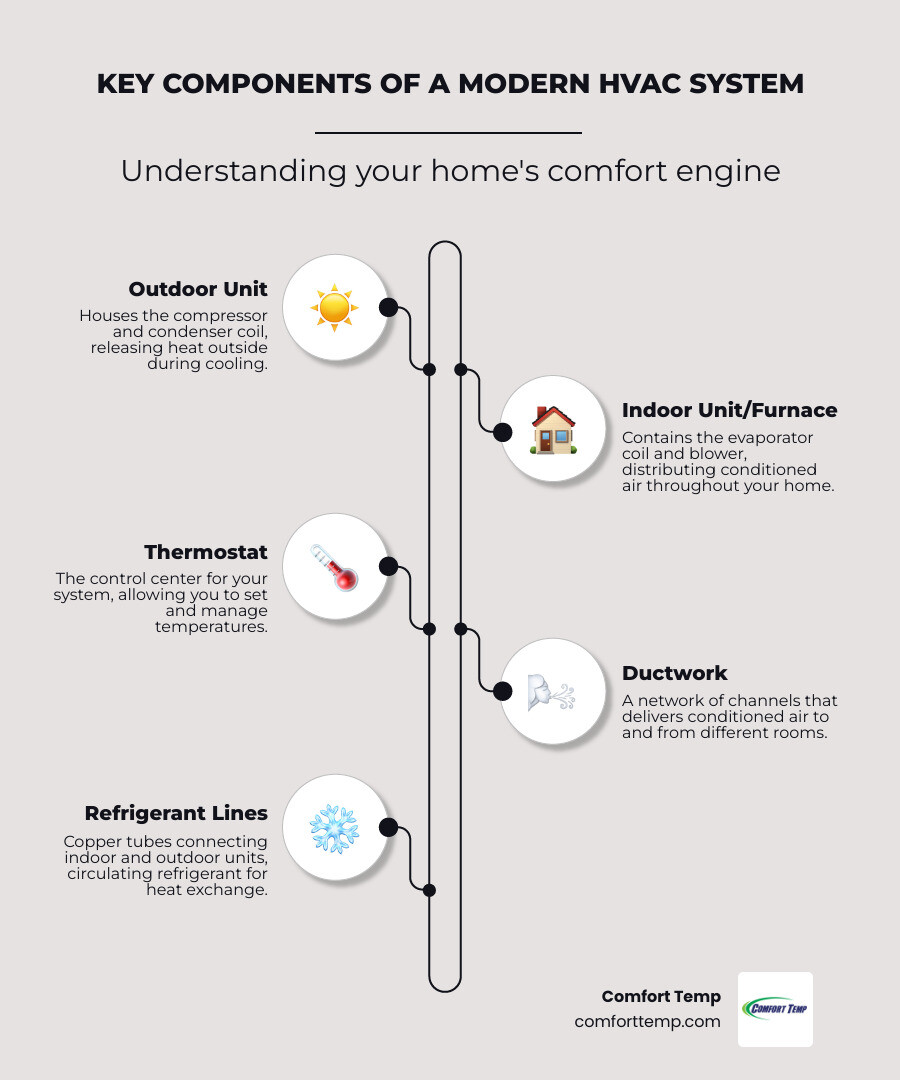 KEY COMPONENTS OF A MODERN HVAC SYSTEM

Understanding your home's comfort engine

Outdoor Unit
Houses the compressor and condenser coil, releasing heat outside during cooling.

Indoor Unit/Furnace
Contains the evaporator coil and blower, distributing conditioned air throughout your home.

Thermostat
The control center for your system, allowing you to set and manage temperatures.

Ductwork
A network of channels that delivers conditioned air to and from different rooms.

Refrigerant Lines
Copper tubes connecting indoor and outdoor units, circulating refrigerant for heat exchange.

Comfort Temp
comforttemp.com

COMFORT TEMP