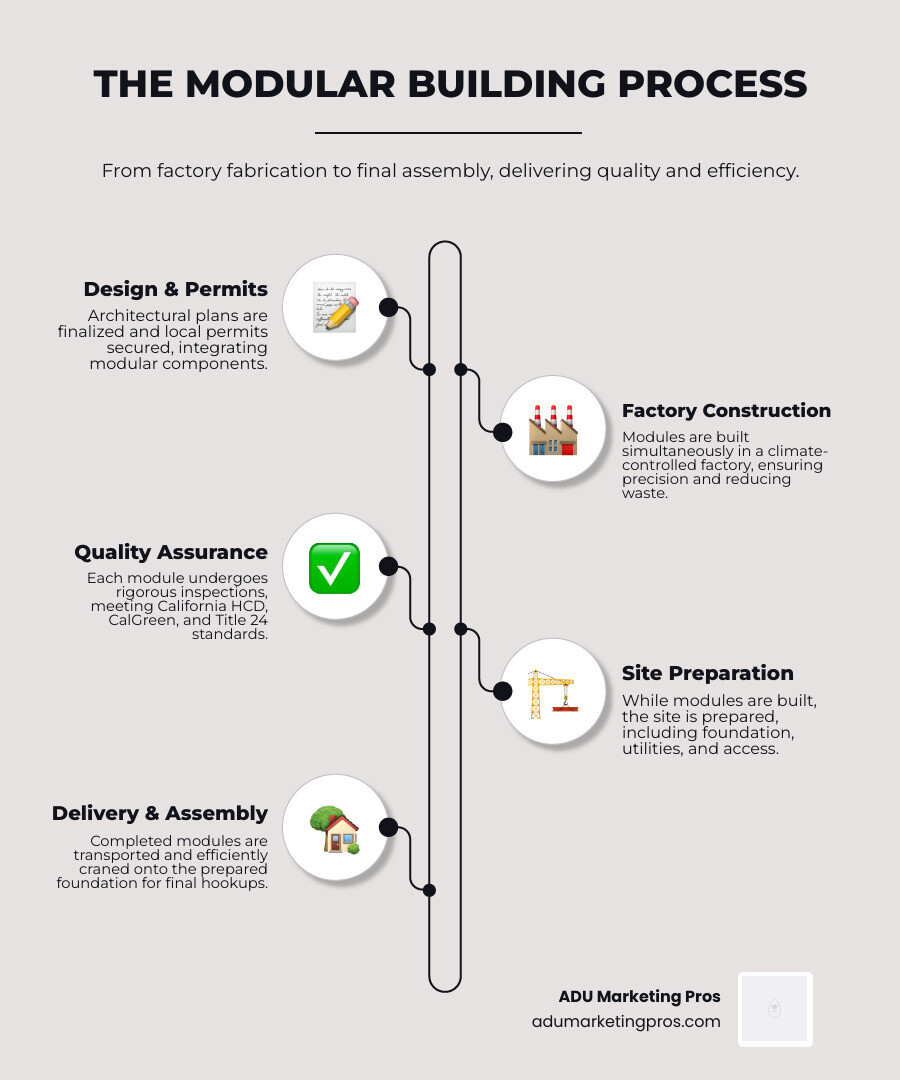 THE MODULAR BUILDING PROCESS

From factory fabrication to final assembly, delivering quality and efficiency.

Design & Permits

Architectural plans are finalized and local permits secured, integrating modular components.

Factory Construction

Modules are built simultaneously in a climate-controlled factory, ensuring precision and reducing waste.

Quality Assurance

Each module undergoes rigorous inspections, meeting California HCD, CalGreen, and Title 24 standards.

Site Preparation

While modules are built, the site is prepared, including foundation, utilities, and access.

Delivery & Assembly

Completed modules are transported and efficiently craned onto the prepared foundation for final hookups.

ADU Marketing Pros
adumarketingpros.com