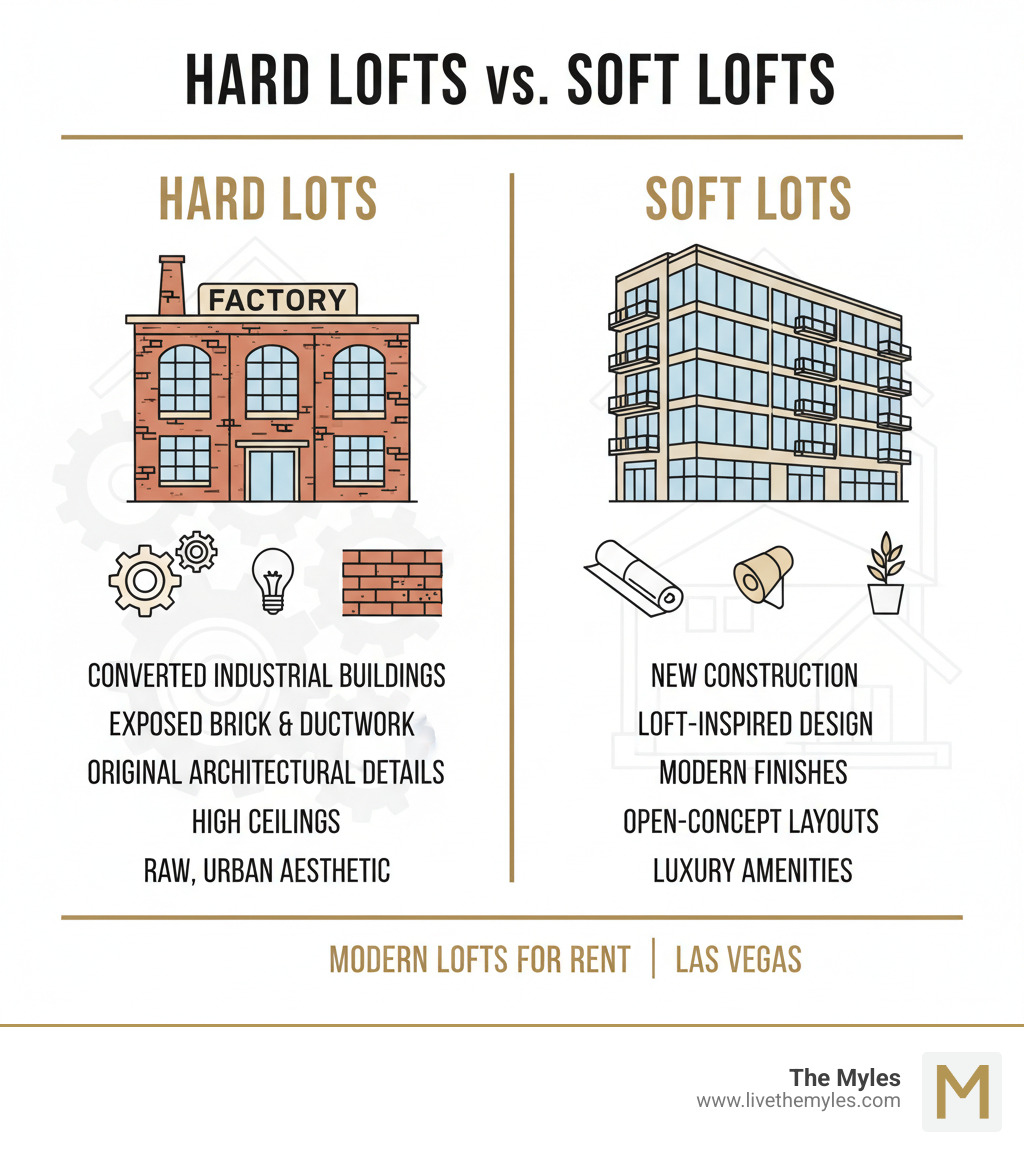 HARD LOFTS vs. SOFT LOFTS

HARD LOTS

FACTORY

CONVERTED INDUSTRIAL BUILDINGS
EXPOSED BRICK & DUCTWORK
ORIGINAL ARCHITECTURAL DETAILS
HIGH CEILINGS
RAW, URBAN AESTHETIC

SOFT LOTS

NEW CONSTRUCTION
LOFT-INSPIRED DESIGN
MODERN FINISHES
OPEN-CONCEPT LAYOUTS
LUXURY AMENITIES

MODERN LOFTS FOR RENT | LAS VEGAS

The Myles
www.livethemyles.com
M