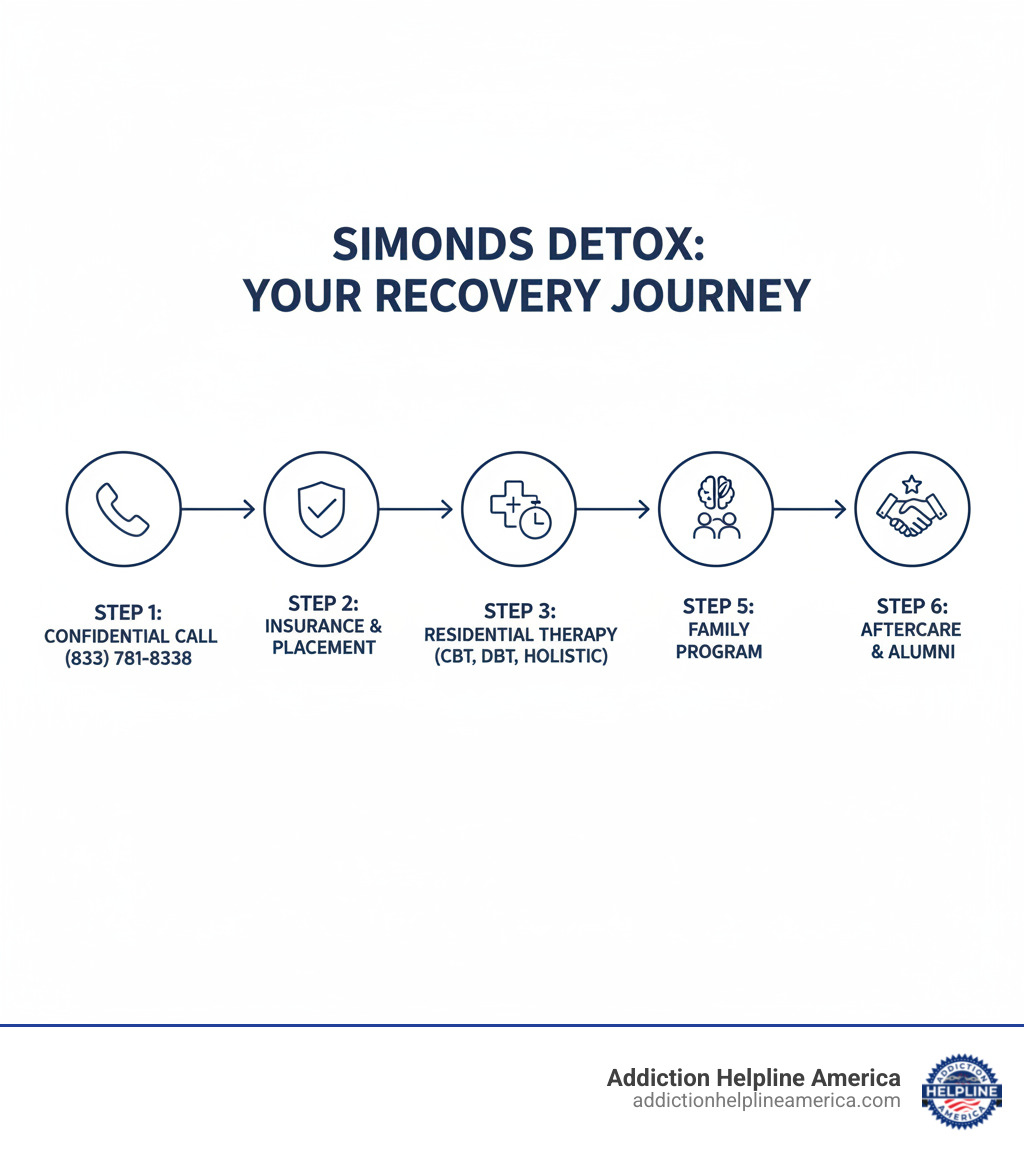 SIMONDS DETOX:
YOUR RECOVERY JOURNEY

STEP 1:
CONFIDENTIAL CALL
(833) 781-8338

STEP 2:
INSURANCE &
PLACEMENT

STEP 3:
RESIDENTIAL THERAPY
(CBT, DBT, HOLISTIC)

STEP 5:
FAMILY
PROGRAM

STEP 6:
AFTERCARE
& ALUMNI

Addiction Helpline America
addictionhelplineamerica.com

ADDICTION
HELPLINE
AMERICA