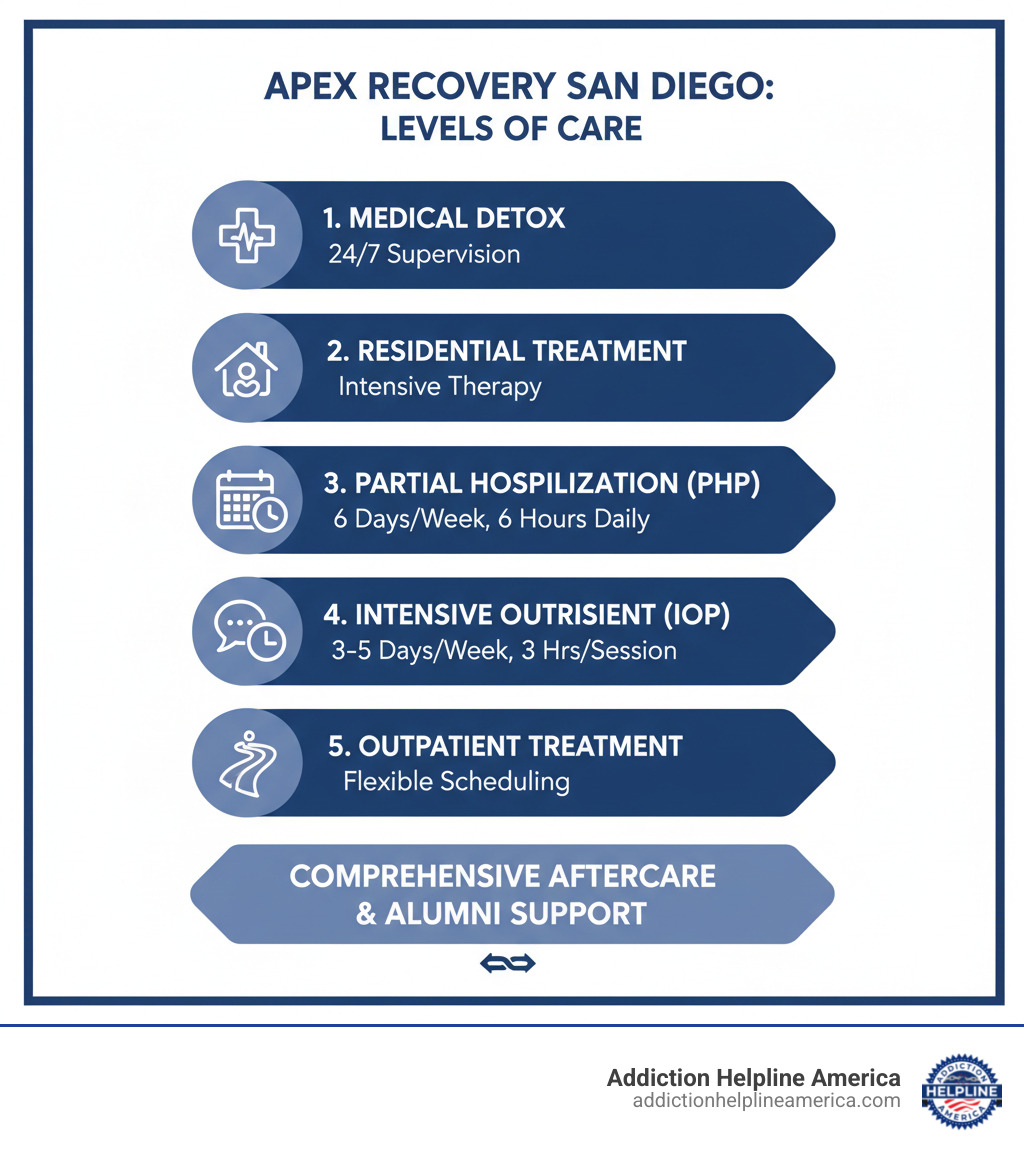 APEX RECOVERY SAN DIEGO:
LEVELS OF CARE

1. MEDICAL DETOX
24/7 Supervision

2. RESIDENTIAL TREATMENT
Intensive Therapy

3. PARTIAL HOSPILIZATION (PHP)
6 Days/Week, 6 Hours Daily

4. INTENSIVE OUTRISIENT (IOP)
3-5 Days/Week, 3 Hrs/Session

5. OUTPATIENT TREATMENT
Flexible Scheduling

COMPREHENSIVE AFTERCARE & ALUMNI SUPPORT

Addiction Helpline America
addictionhelplineamerica.com

ADDICTION HELPLINE AMERICA