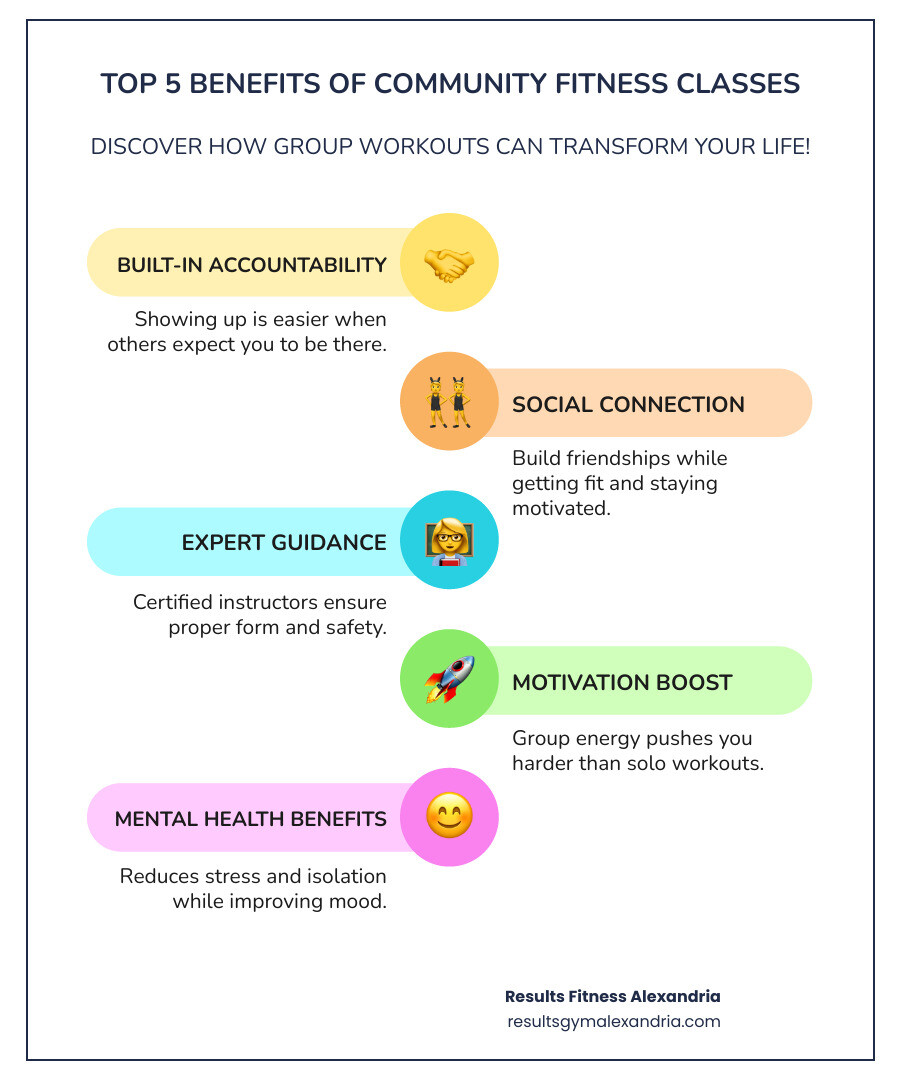 TOP 5 BENEFITS OF COMMUNITY FITNESS CLASSES

DISCOVER HOW GROUP WORKOUTS CAN TRANSFORM YOUR LIFE!

BUILT-IN ACCOUNTABILITY

Showing up is easier when others expect you to be there.

SOCIAL CONNECTION

Build friendships while getting fit and staying motivated.

EXPERT GUIDANCE

Certified instructors ensure proper form and safety.

MOTIVATION BOOST

Group energy pushes you harder than solo workouts.

MENTAL HEALTH BENEFITS

Reduces stress and isolation while improving mood.

Results Fitness Alexandria
resultsgymalexandria.com