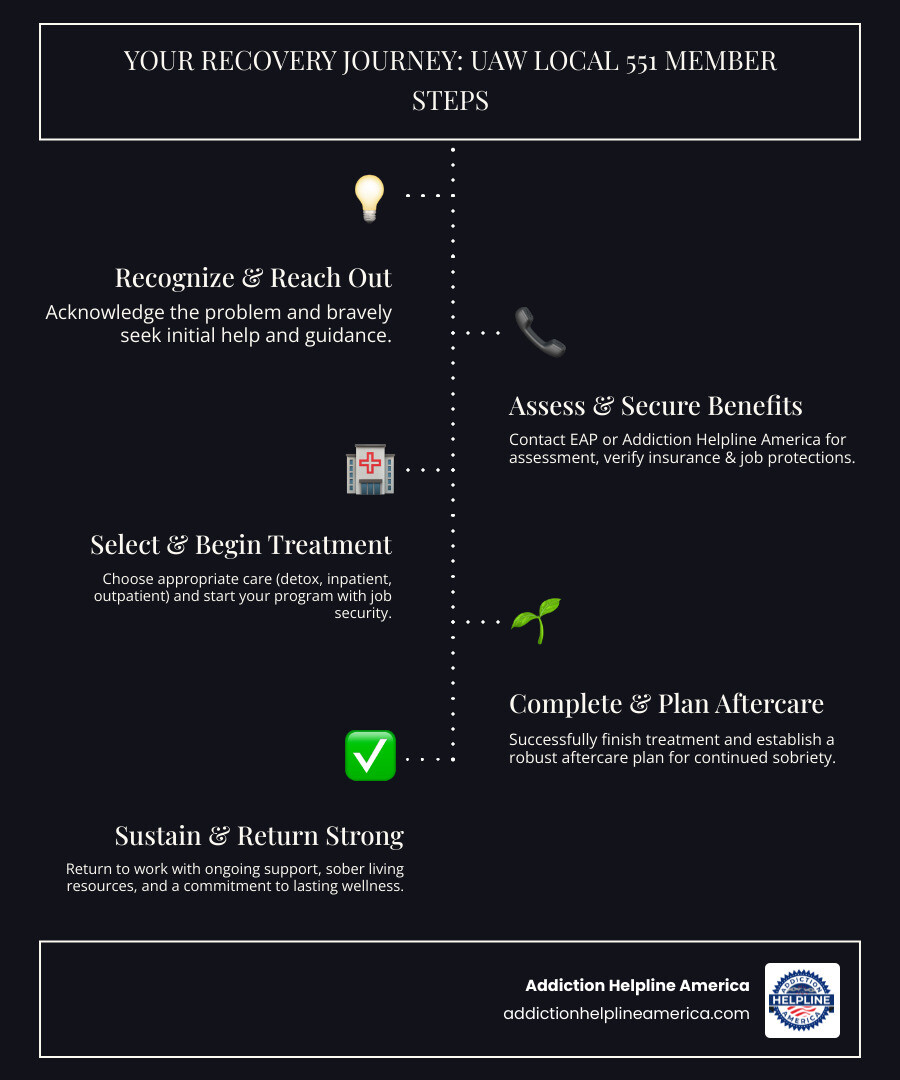 YOUR RECOVERY JOURNEY: UAW LOCAL 551 MEMBER STEPS

Recognize & Reach Out

Acknowledge the problem and bravely seek initial help and guidance.

Assess & Secure Benefits

Contact EAP or Addiction Helpline America for assessment, verify insurance & job protections.

Select & Begin Treatment

Choose appropriate care (detox, inpatient, outpatient) and start your program with job security.

Complete & Plan Aftercare

Successfully finish treatment and establish a robust aftercare plan for continued sobriety.

Sustain & Return Strong

Return to work with ongoing support, sober living resources, and a commitment to lasting wellness.

Addiction Helpline America
addictionhelplineamerica.com

ADDICTION HELPLINE AMERICA