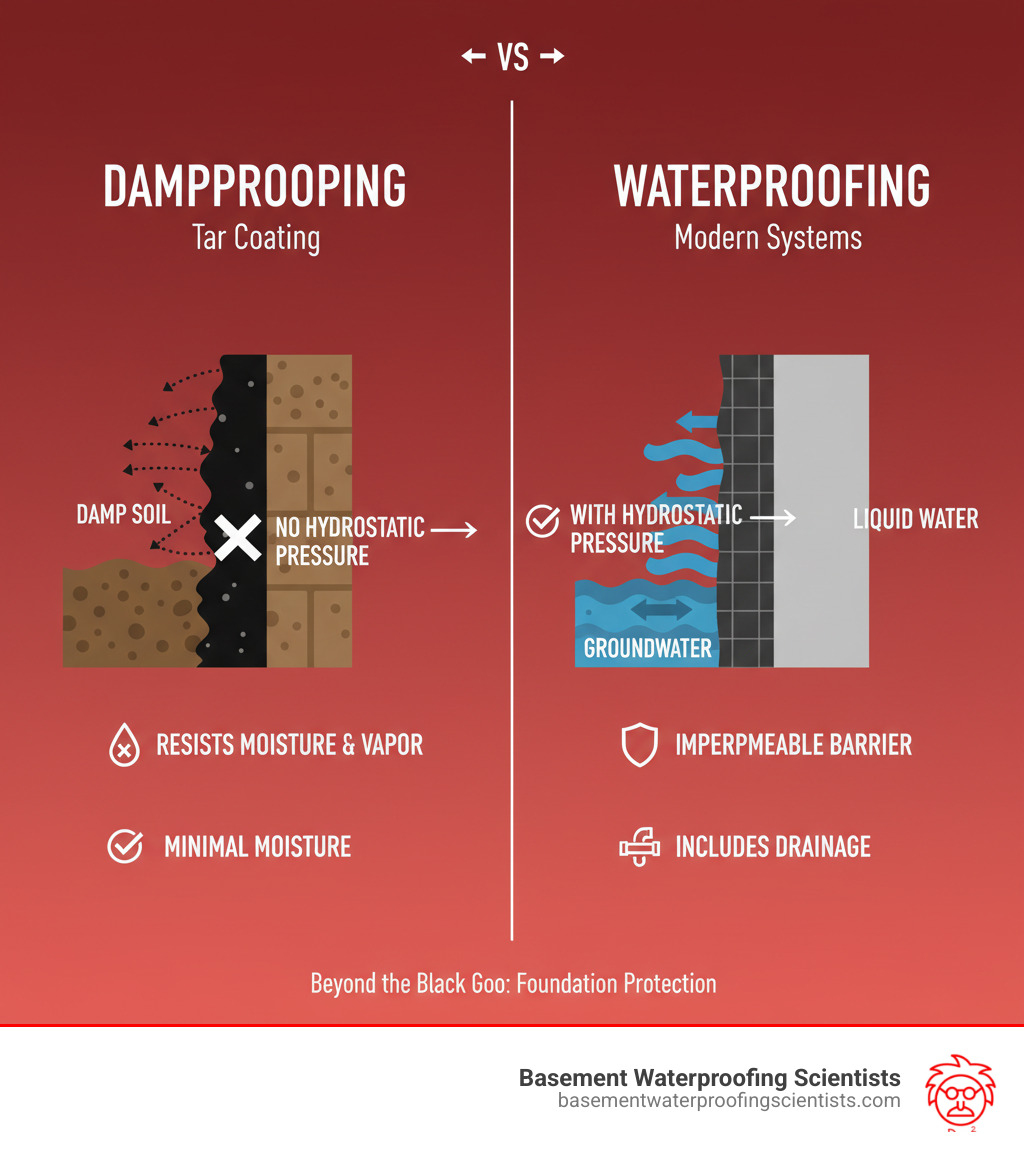 ← VS →

DAMPPROOPING
Tar Coating

DAMP SOIL

NO HYDROSTATIC PRESSURE →

RESISTS MOISTURE & VAPOR

MINIMAL MOISTURE

WATERPROOFING
Modern Systems

WITH HYDROSTATIC PRESSURE →

LIQUID WATER

GROUNDWATER

IMPERPMEABLE BARRIER

INCLUDES DRAINAGE

Beyond the Black Goo: Foundation Protection

Basement Waterproofing Scientists
basementwaterproofingscientists.com